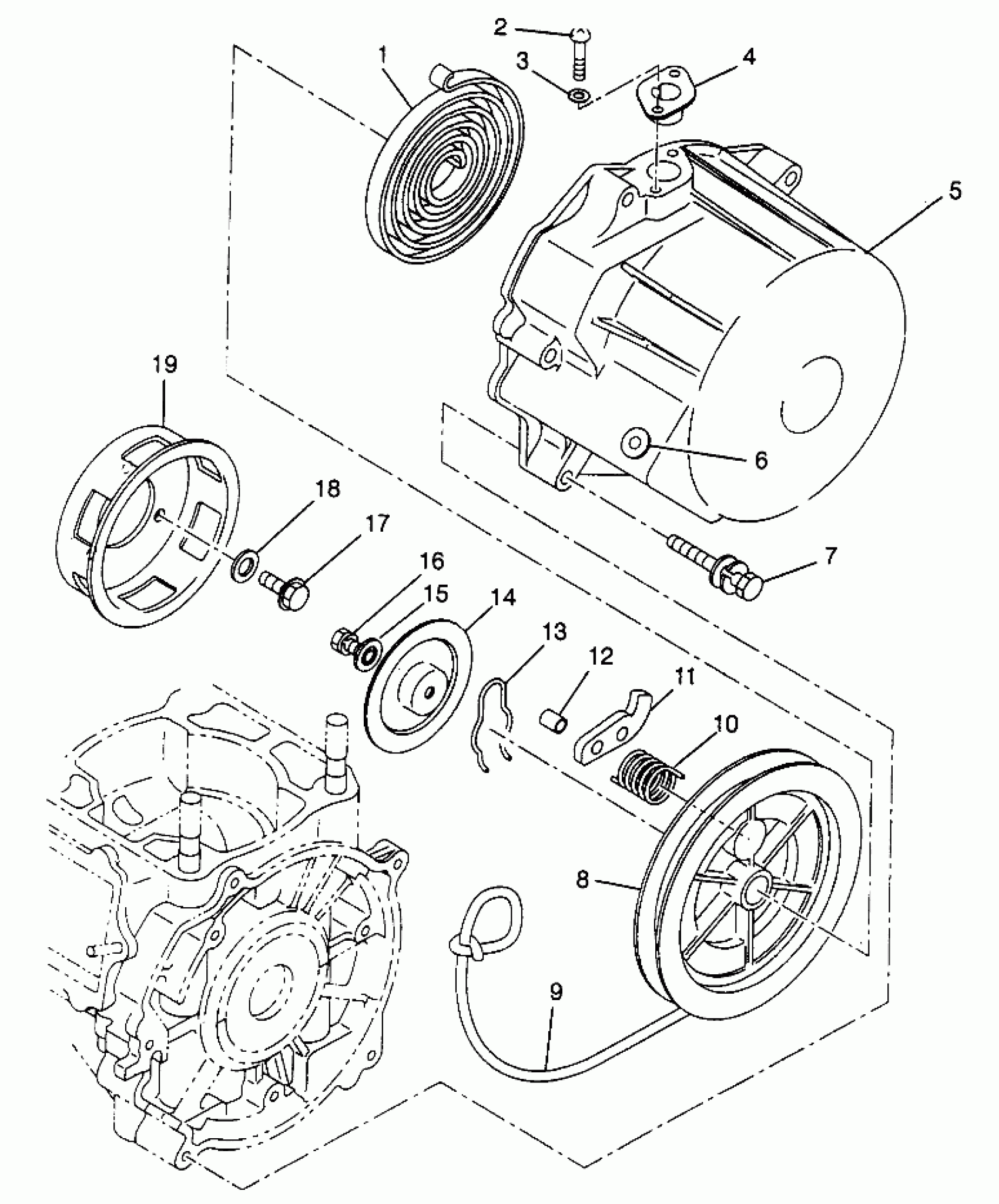 2
1
3
4
5
19
6
18
17
7
16
15
14
13
12
11
10
8
9