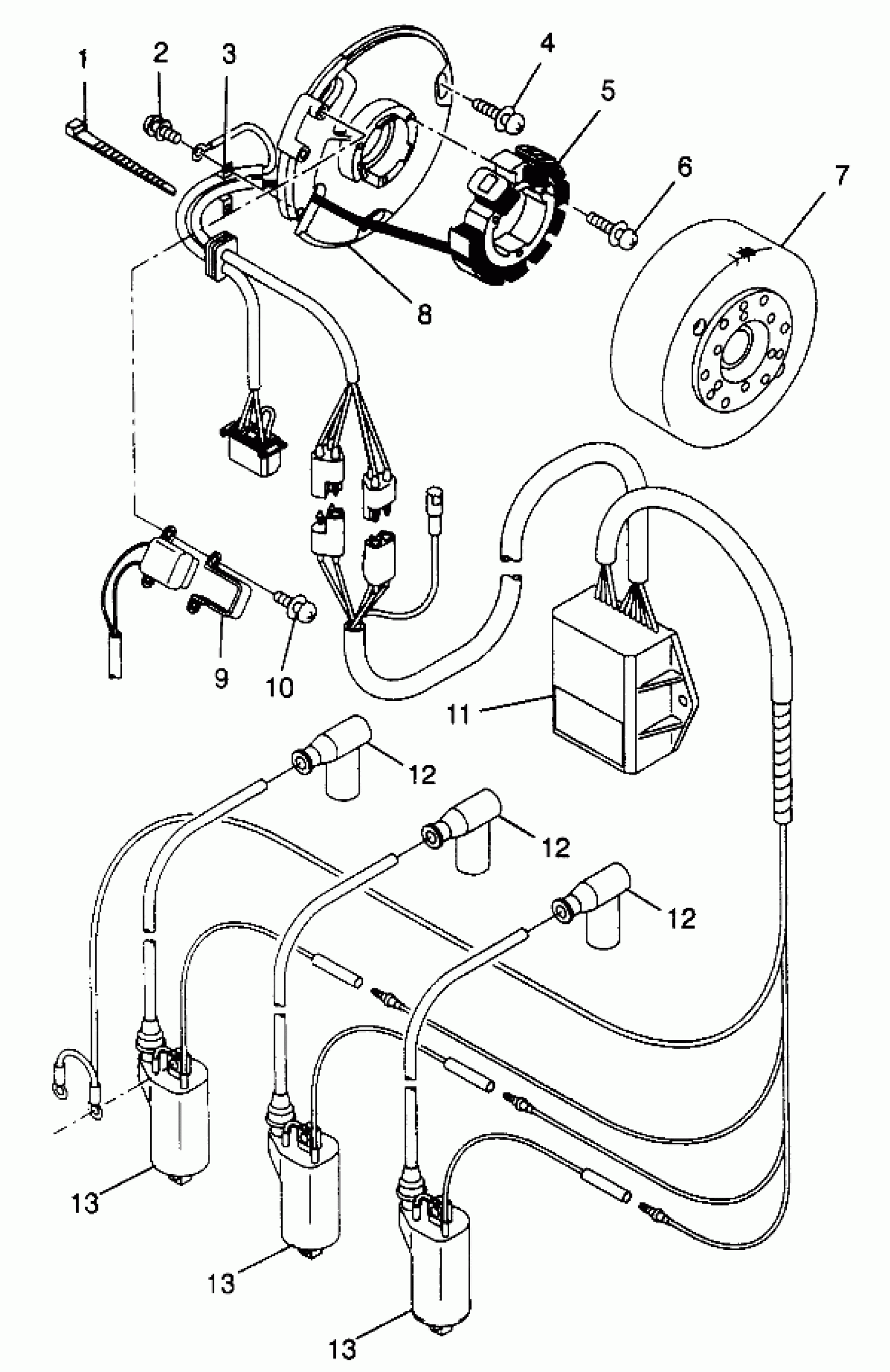 1
2
3
4
5
6
7
8
9
10
11
12
12
12
13
13
13