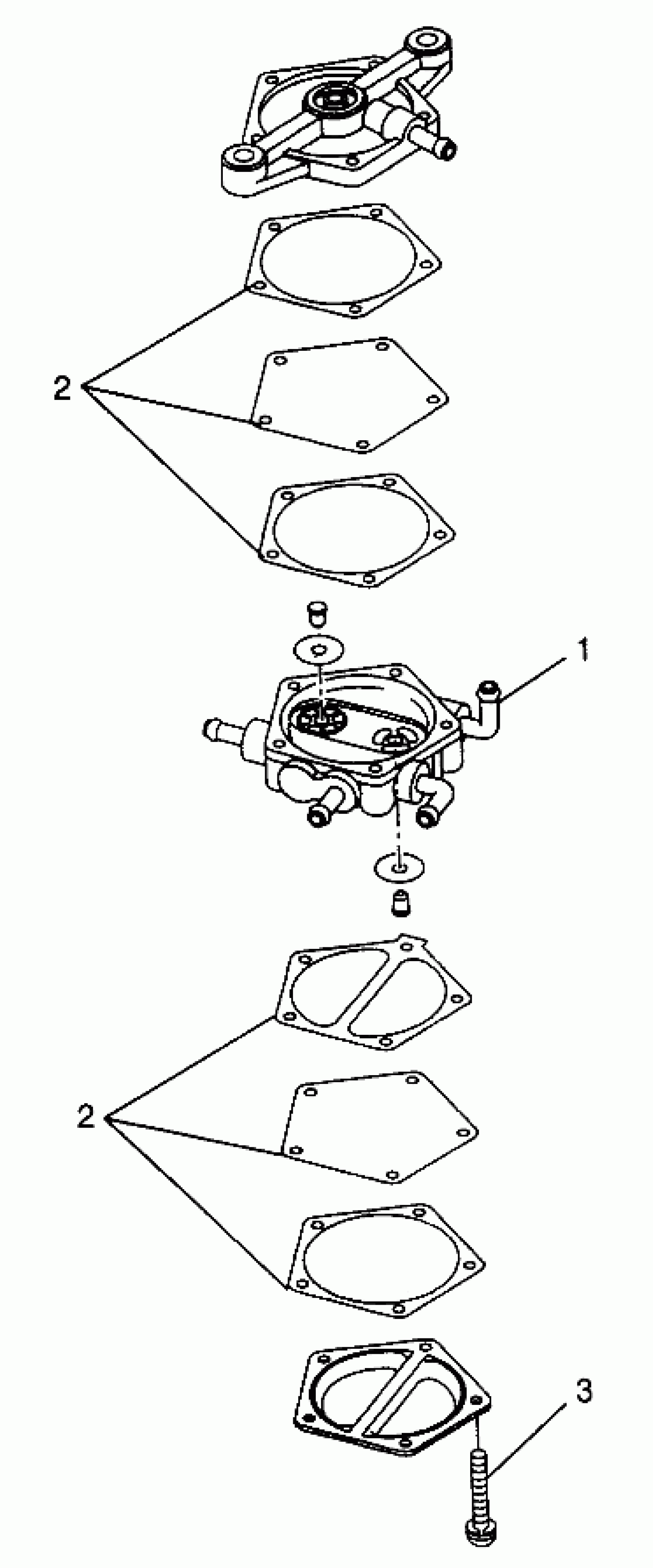 2

1

2

3