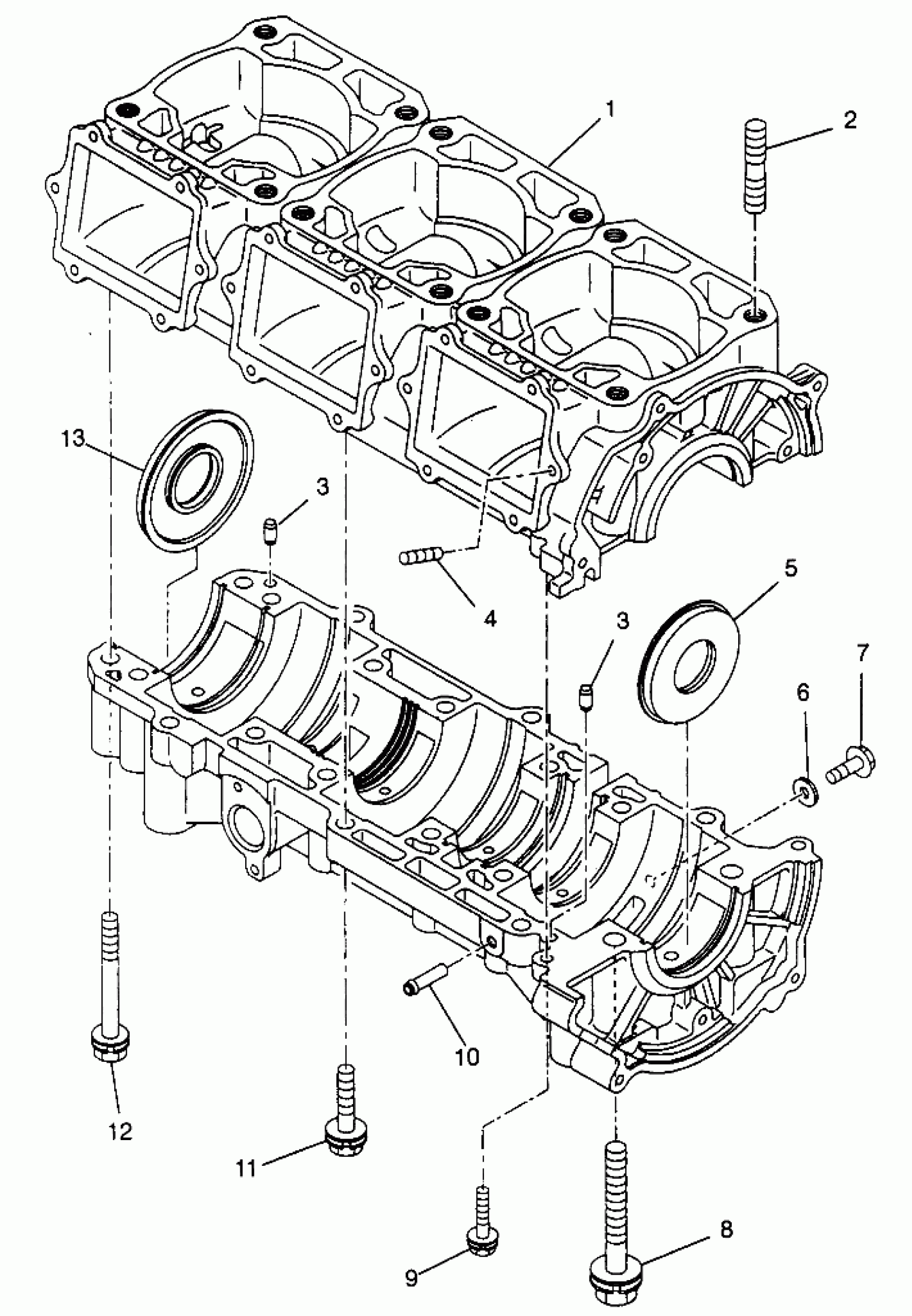 1
2
13
3
4
5
3
7
6
10
12
11
9
8