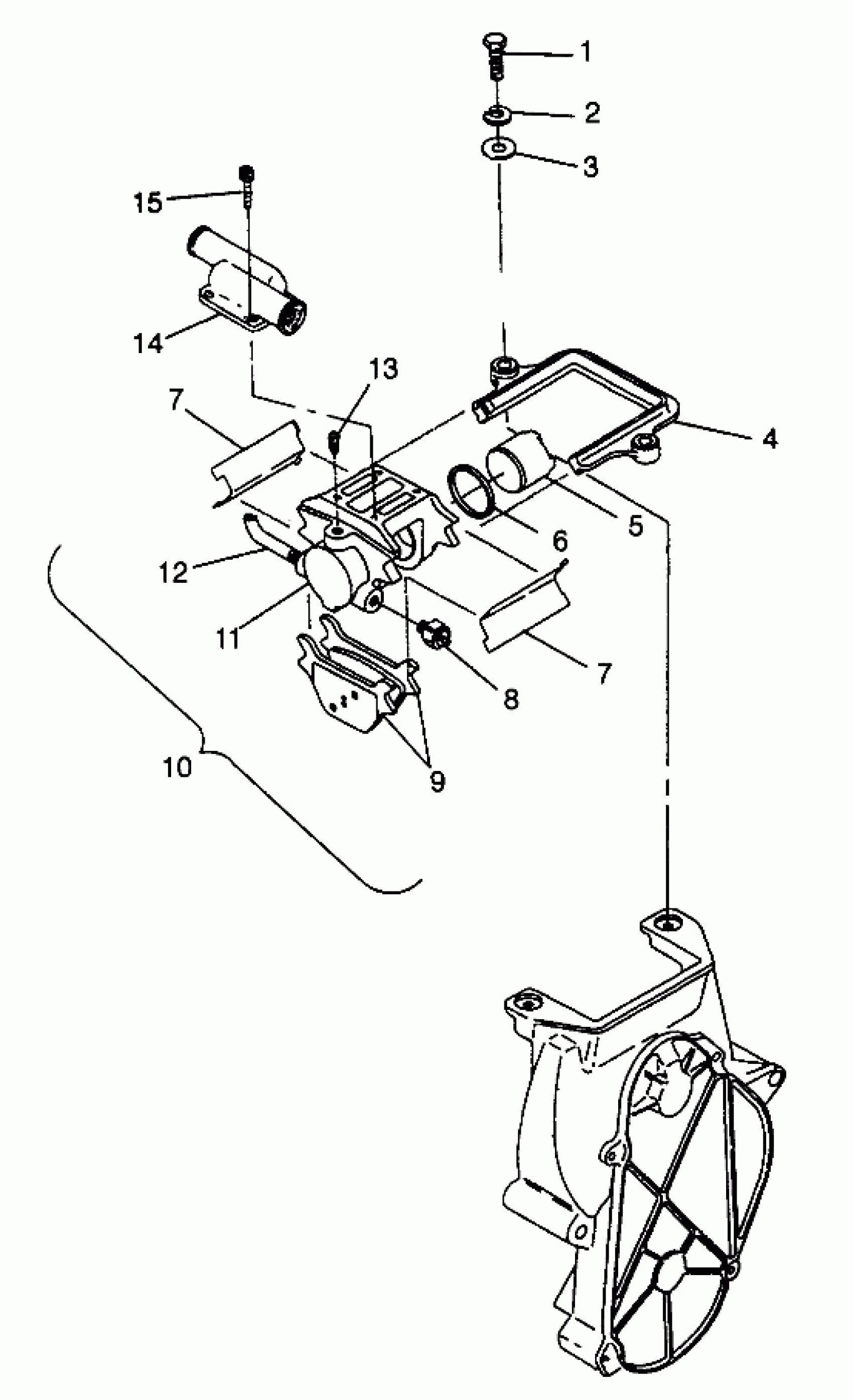 1
2
3
15
14
13
7
4
5
6
12
11
7
8
9
10