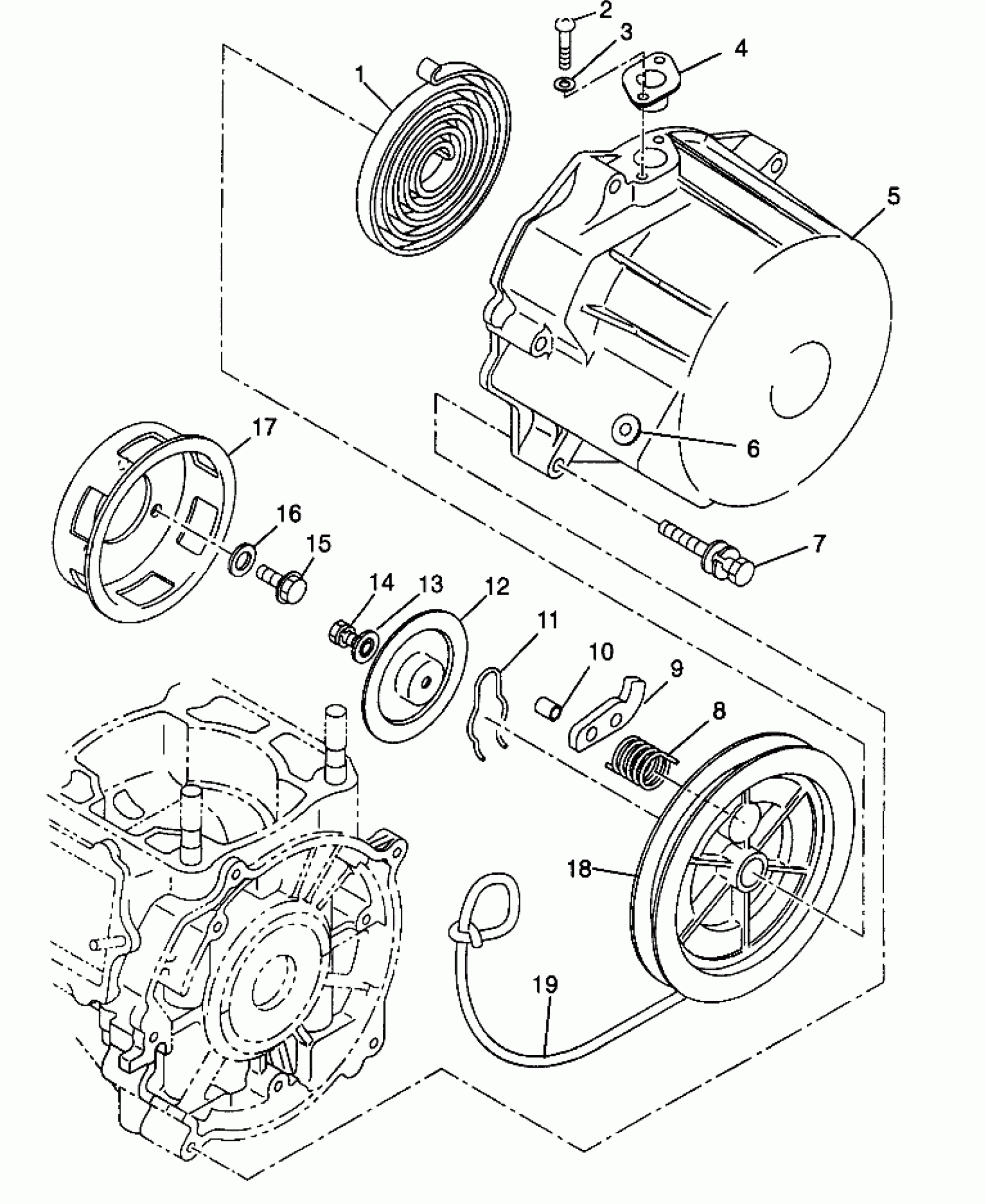 2
3
4
1
5
6
17
16
15
7
14
13
12
11
10
9
8
18
19