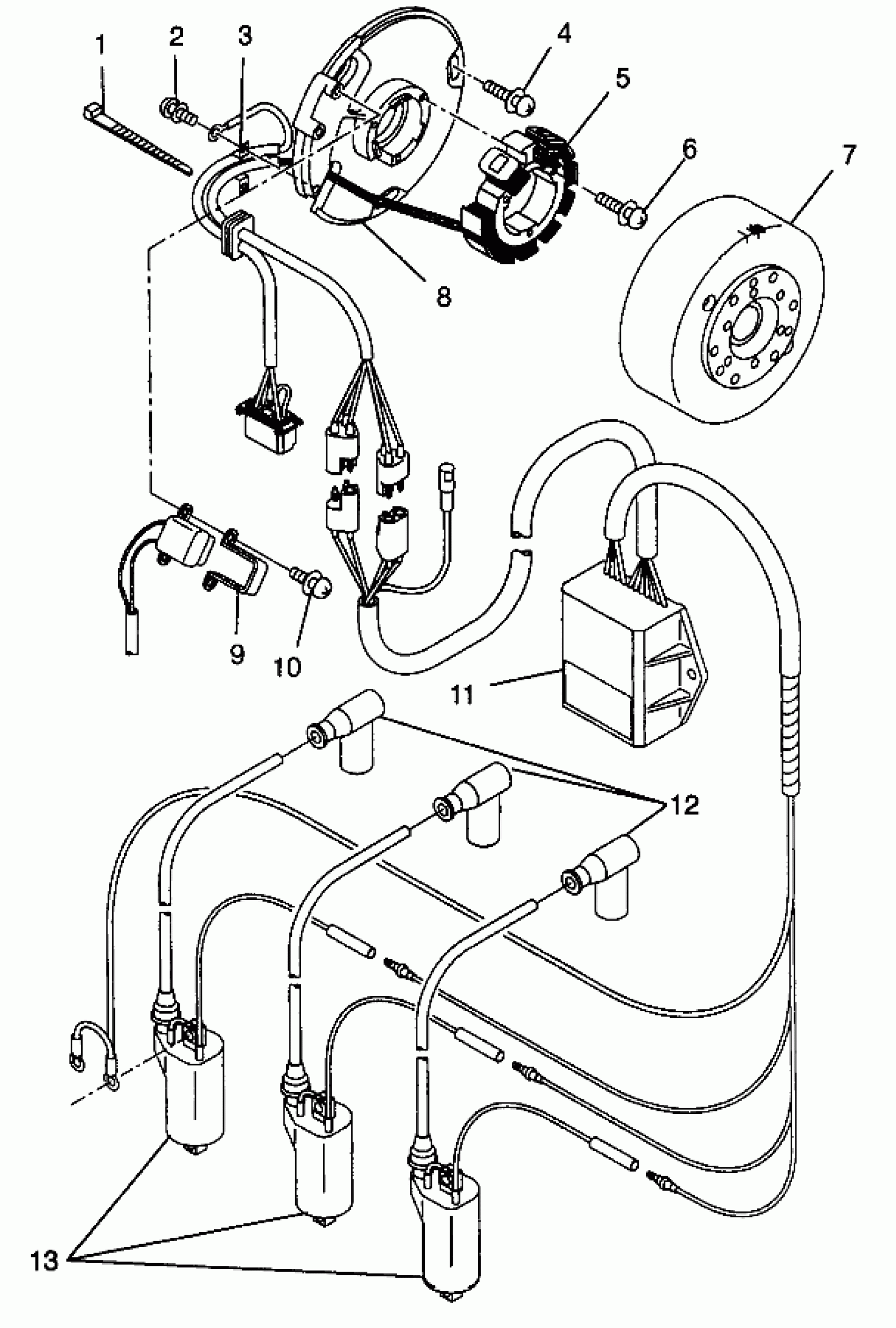 1
2
3
4
5
6
7
8
9
10
11
12
13