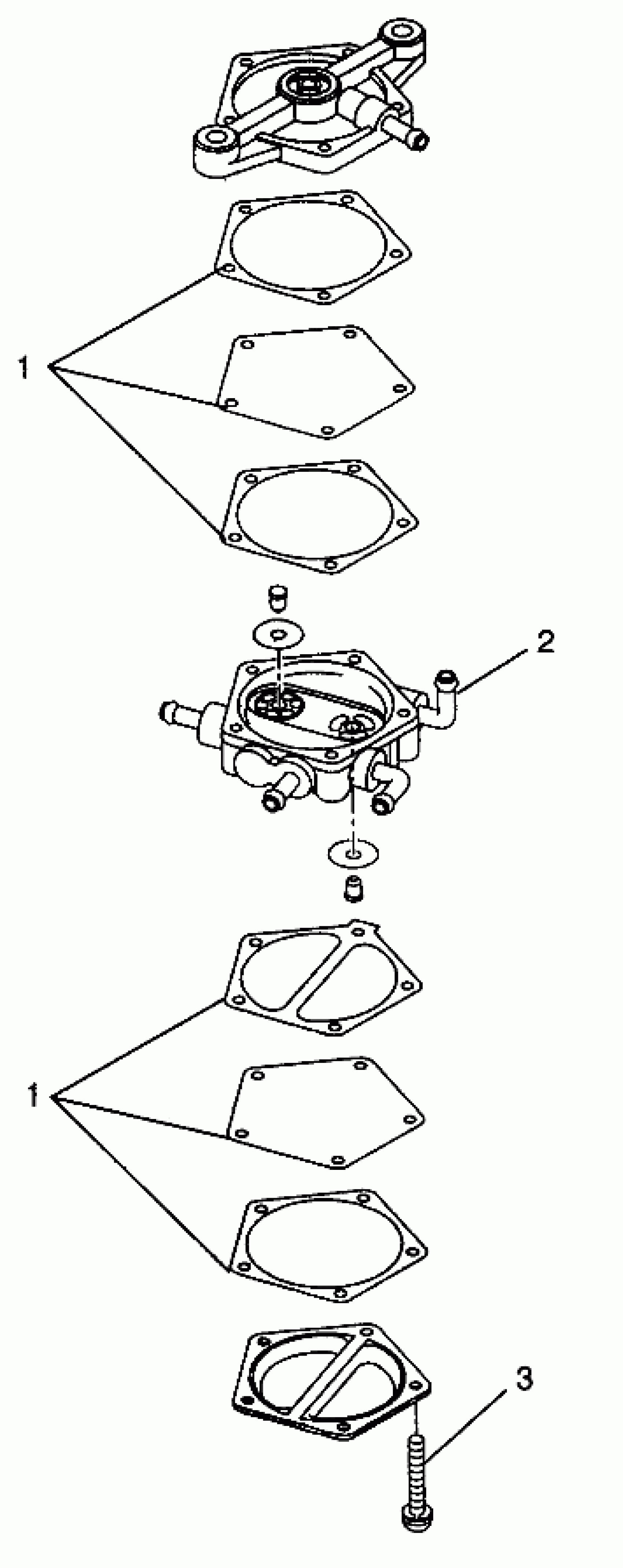 1
2
1
3