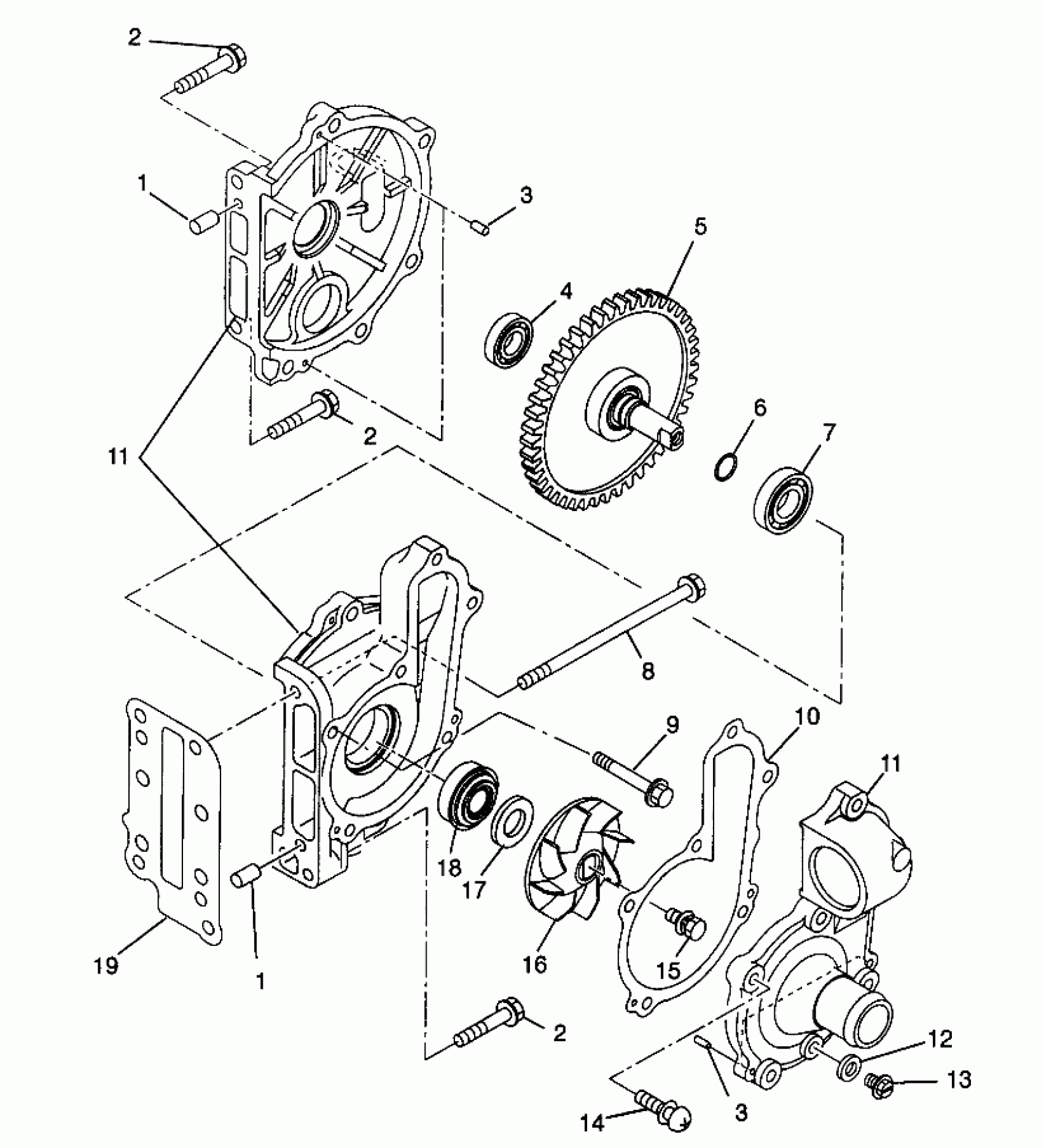 2
1
3
5
4
6
7
2
11
8
9
10
11
18
17
16
15
19
1
2
12
13
3
14