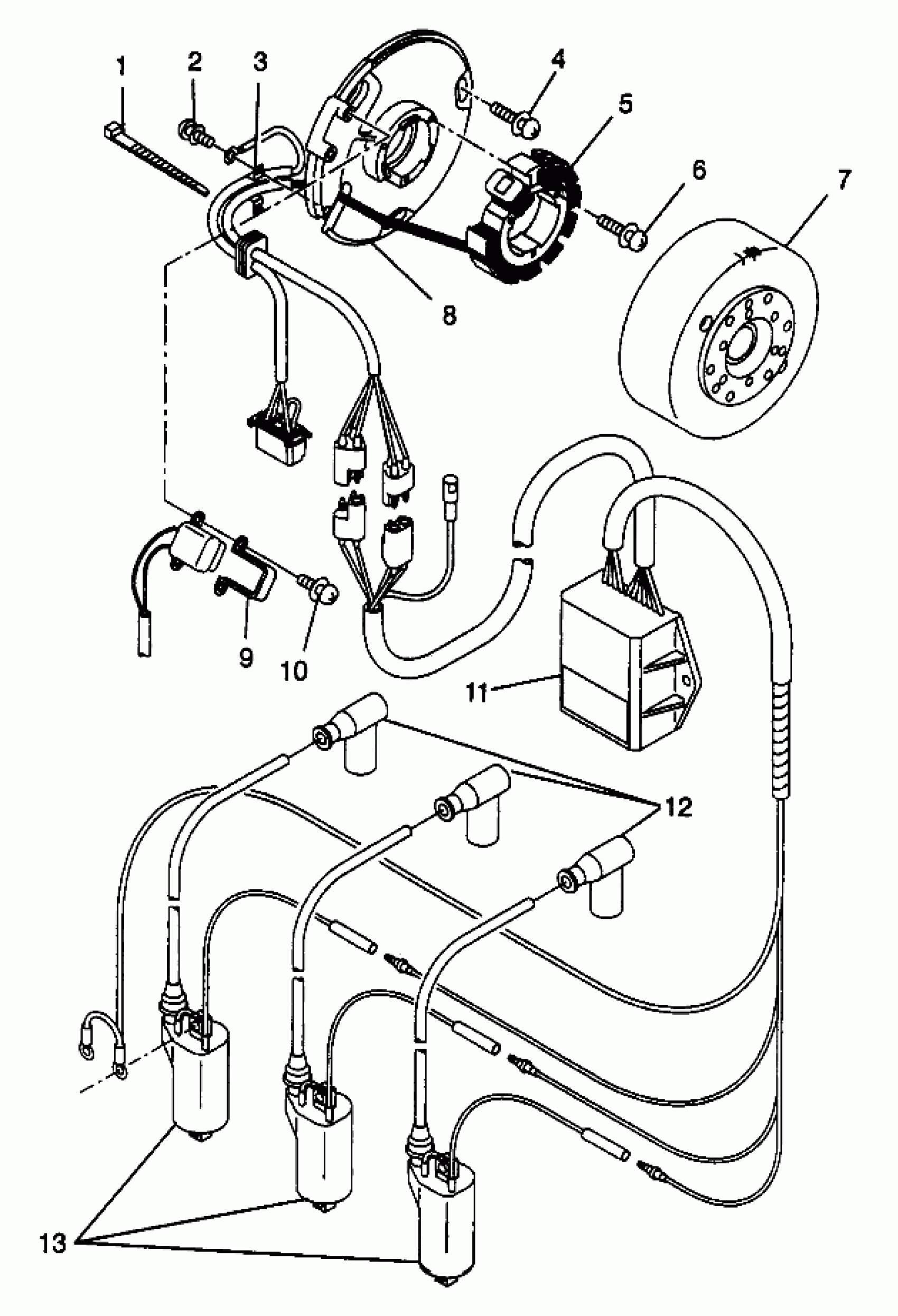 1
2
3
4
5
6
7
8
9
10
11
12
13