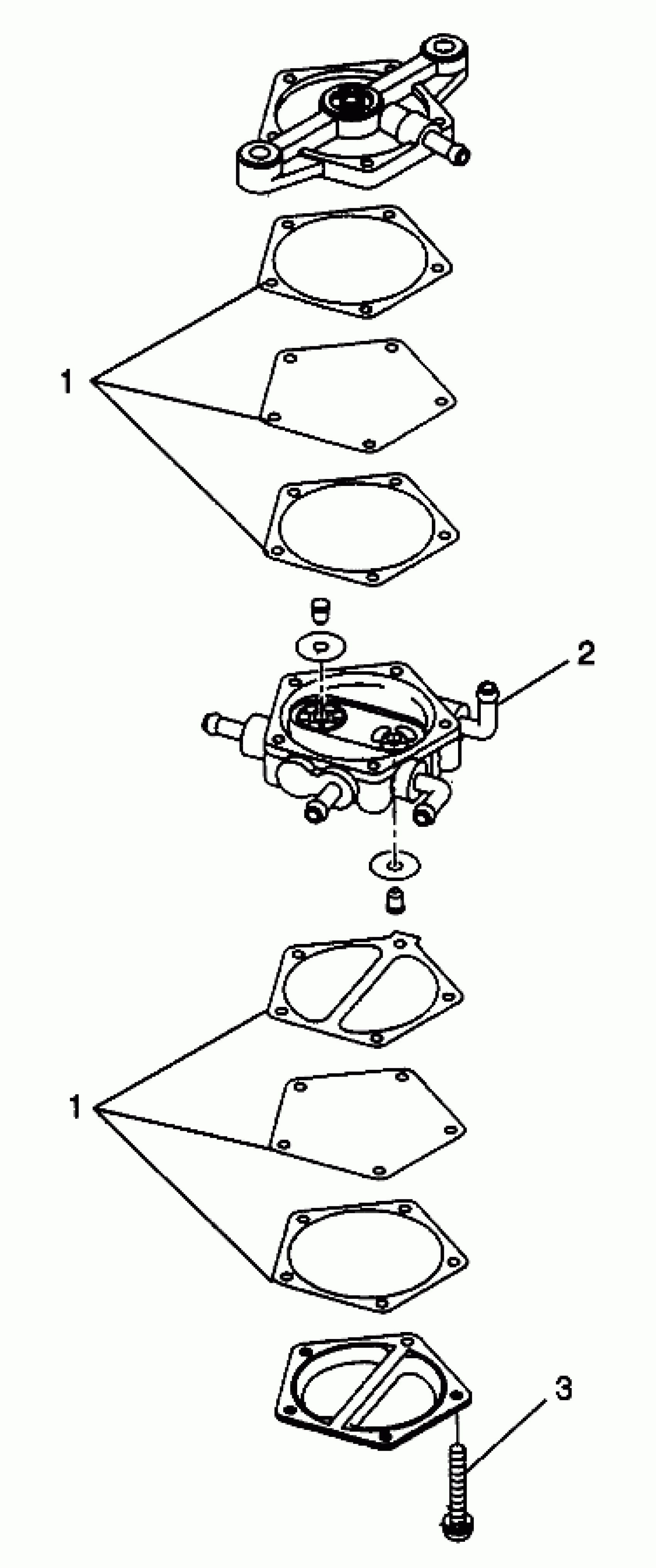 1
2
1
3