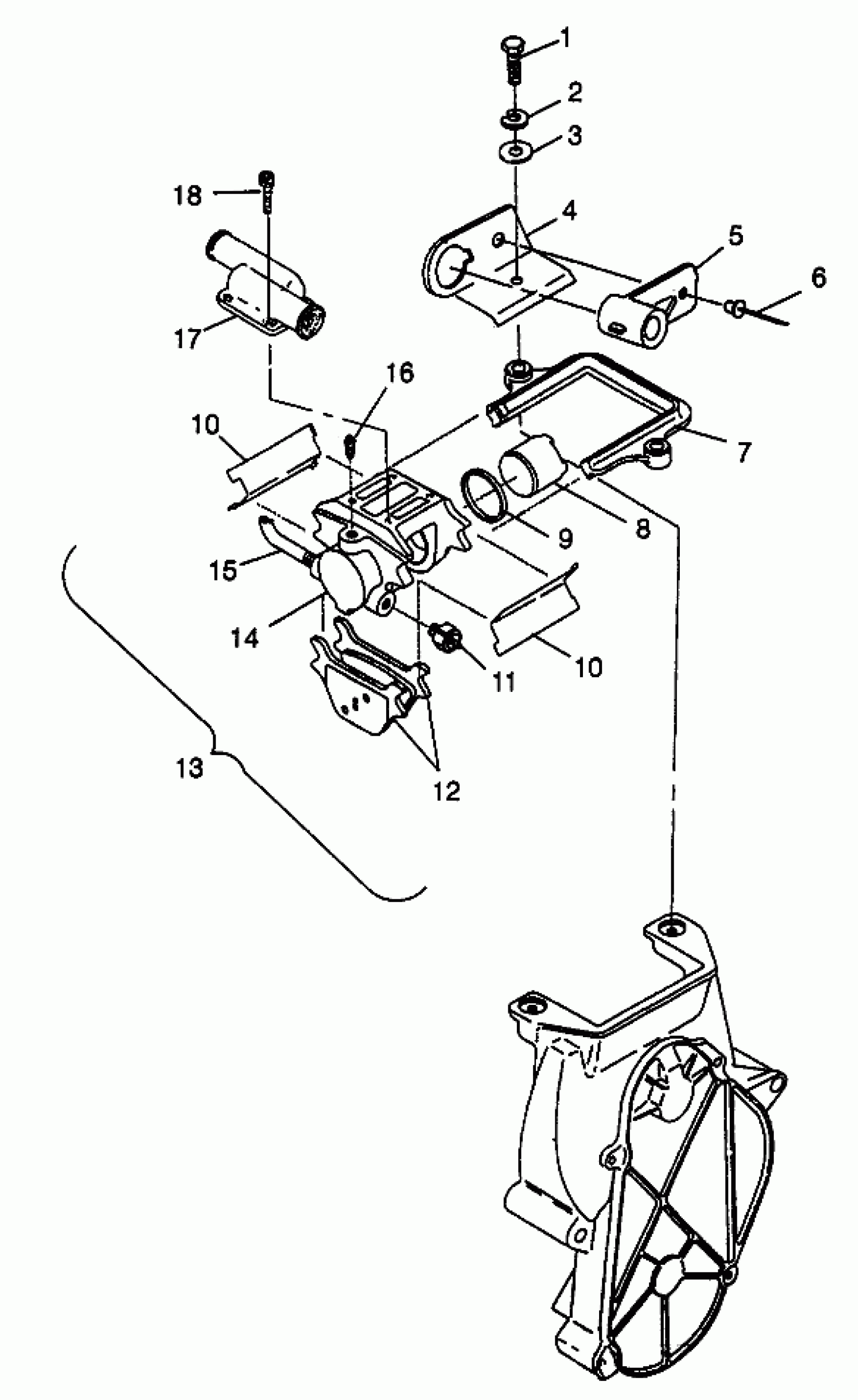 1
2
3
18
4
5
6
17
16
10
7
9
8
15
14
11
10
12
13