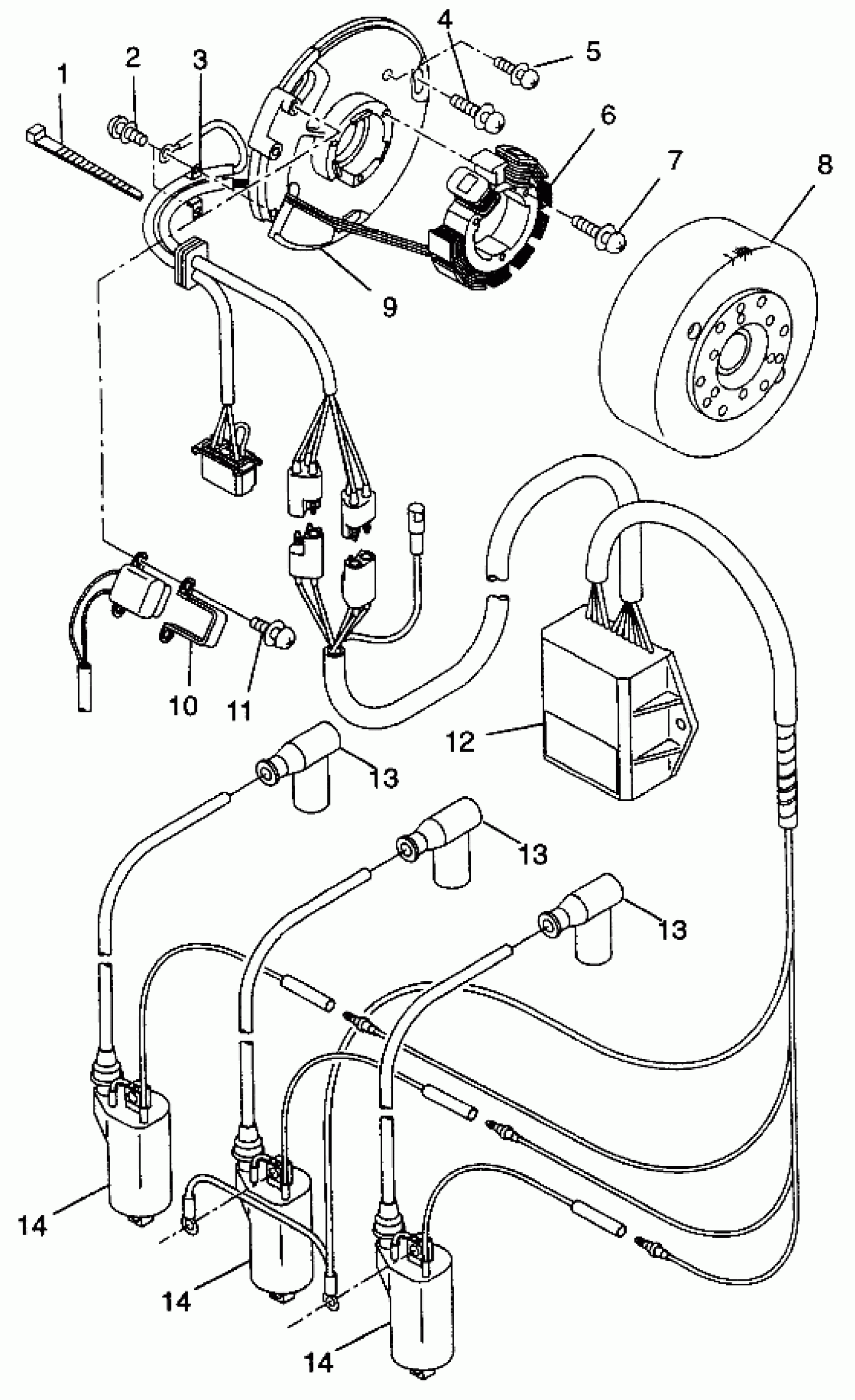 1
2
3
4
5
6
7
8
9
10
11
12
13
13
13
14
14
14