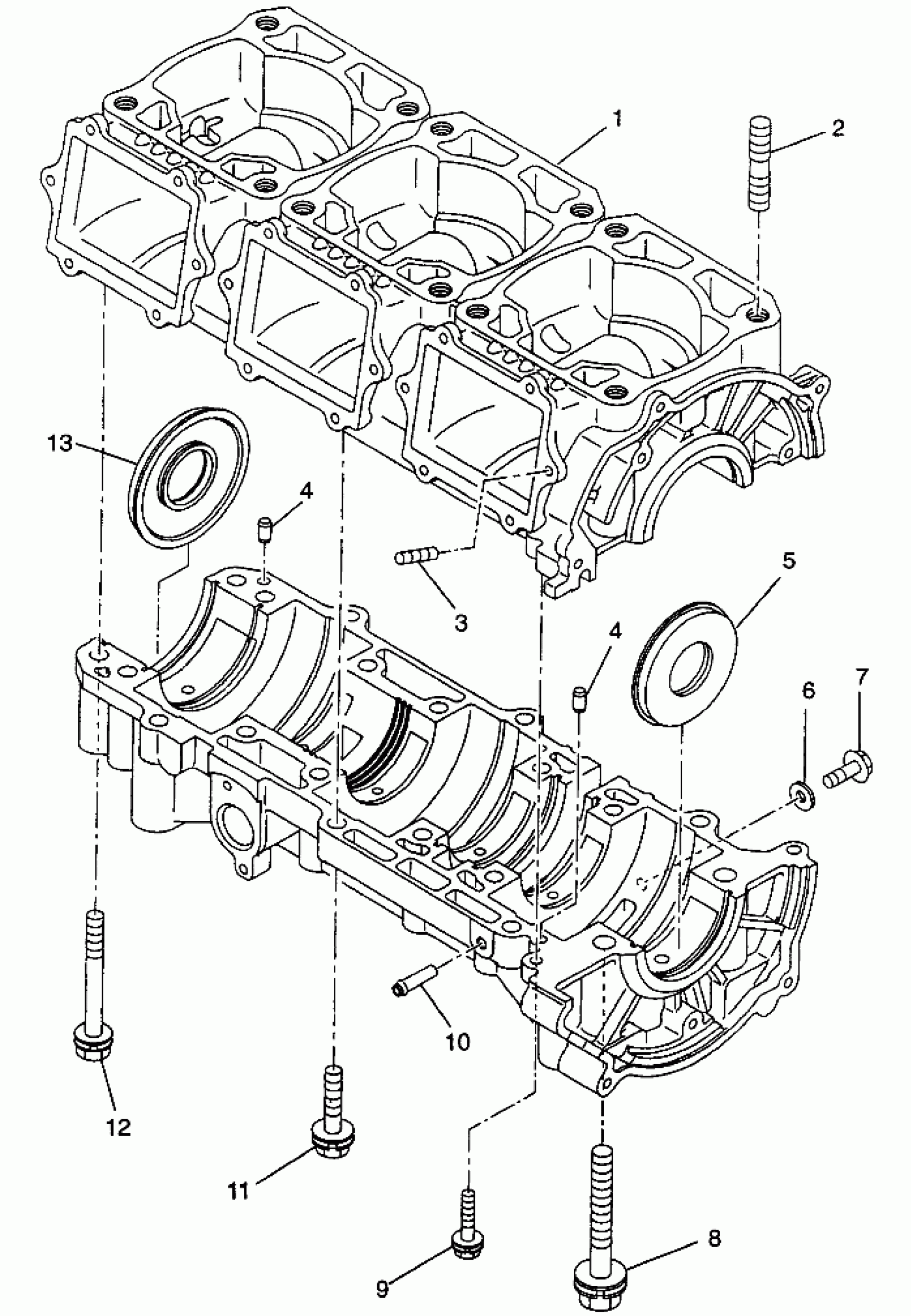 1
2
13
4
3
5
4
6
7
10
12
11
9
8