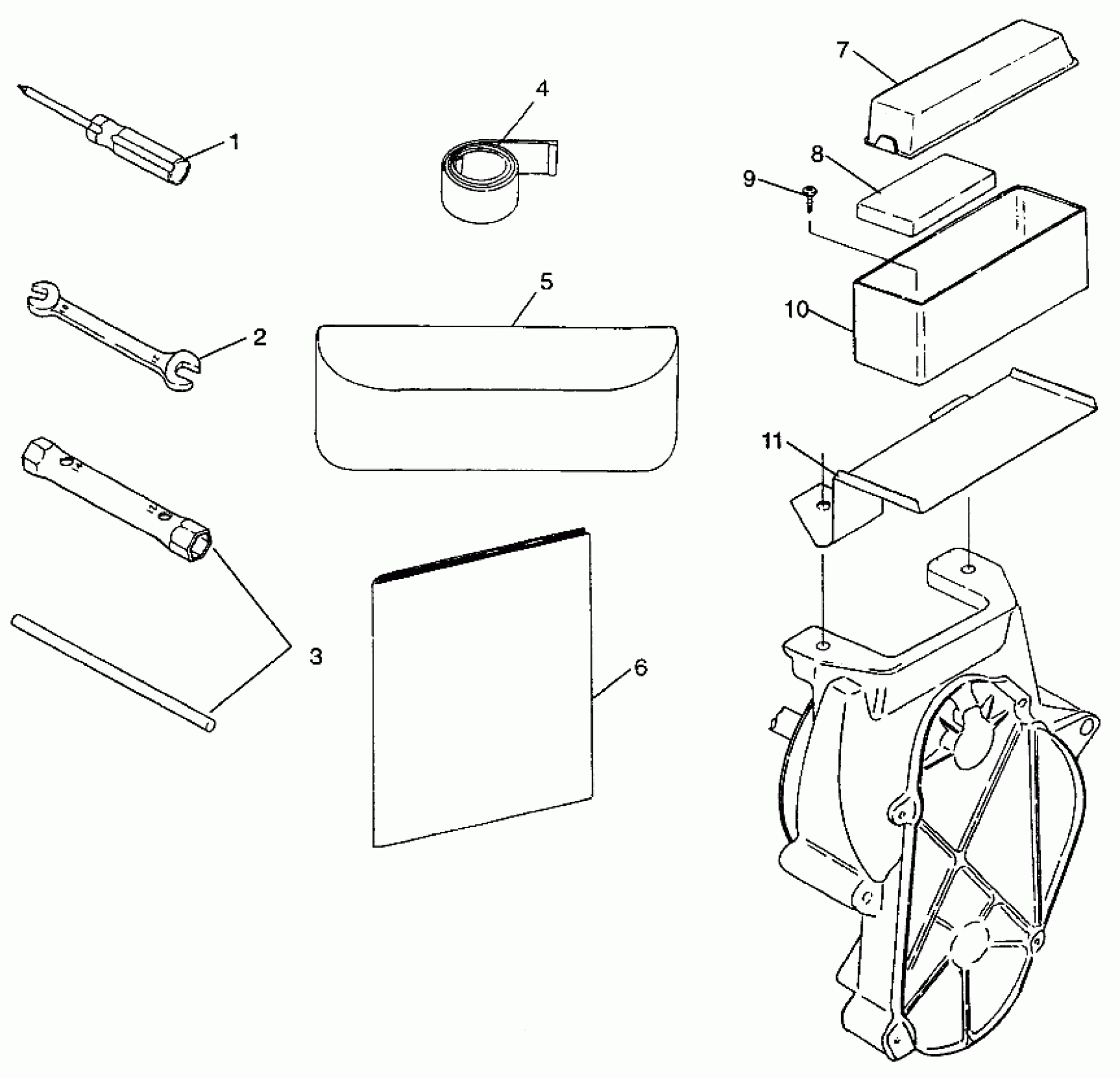 1
2
3
4
5
6
7
8
9
10
11