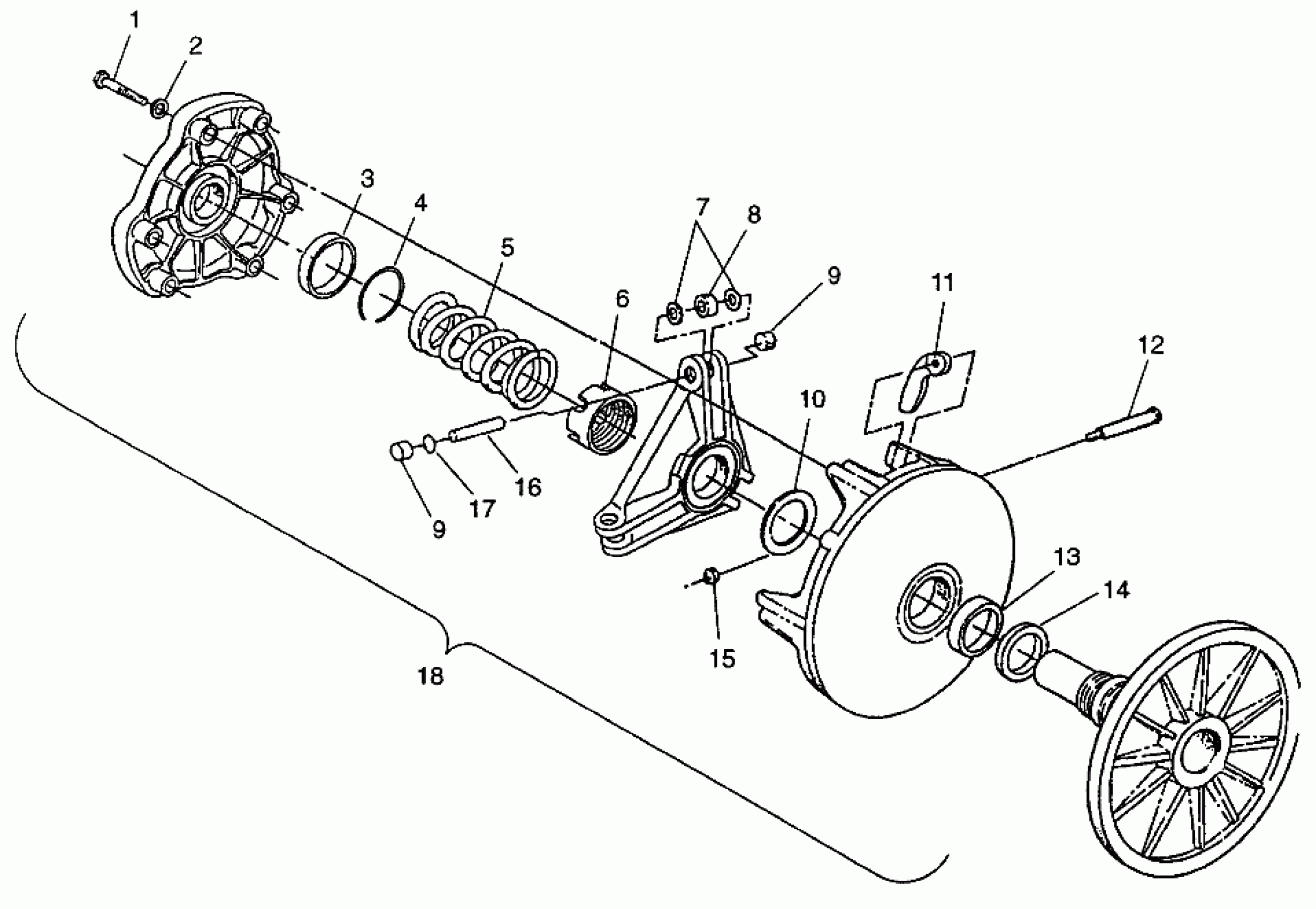 1
2
3
4
5
6
7
8
9
11
12
10
16
17
9
13
14
15
18