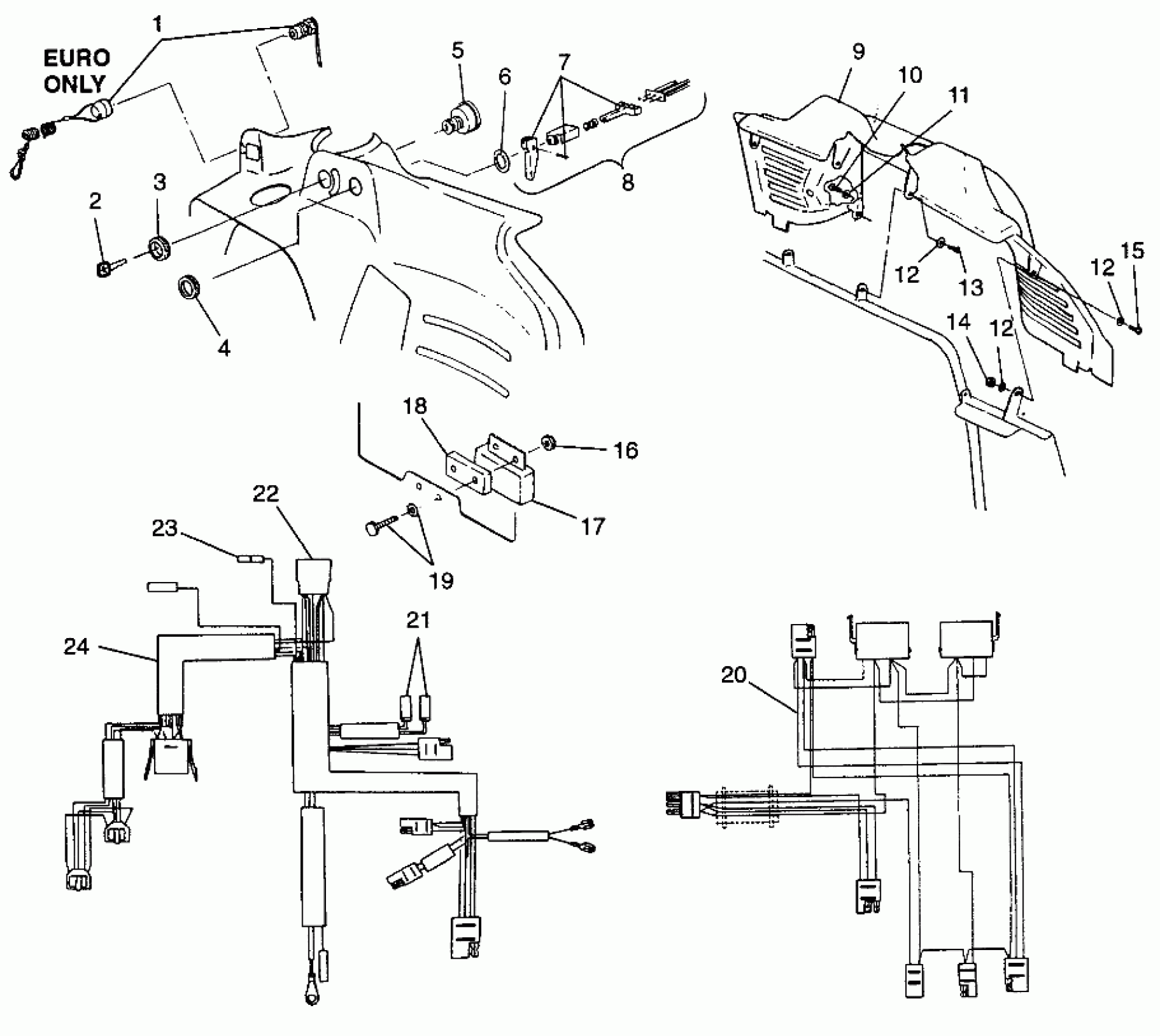 1
EURO ONLY
5
6
7
8
9
10
11
2
3
4
12
13
12
15
14
12
18
16
17
19
22
23
21
24
20