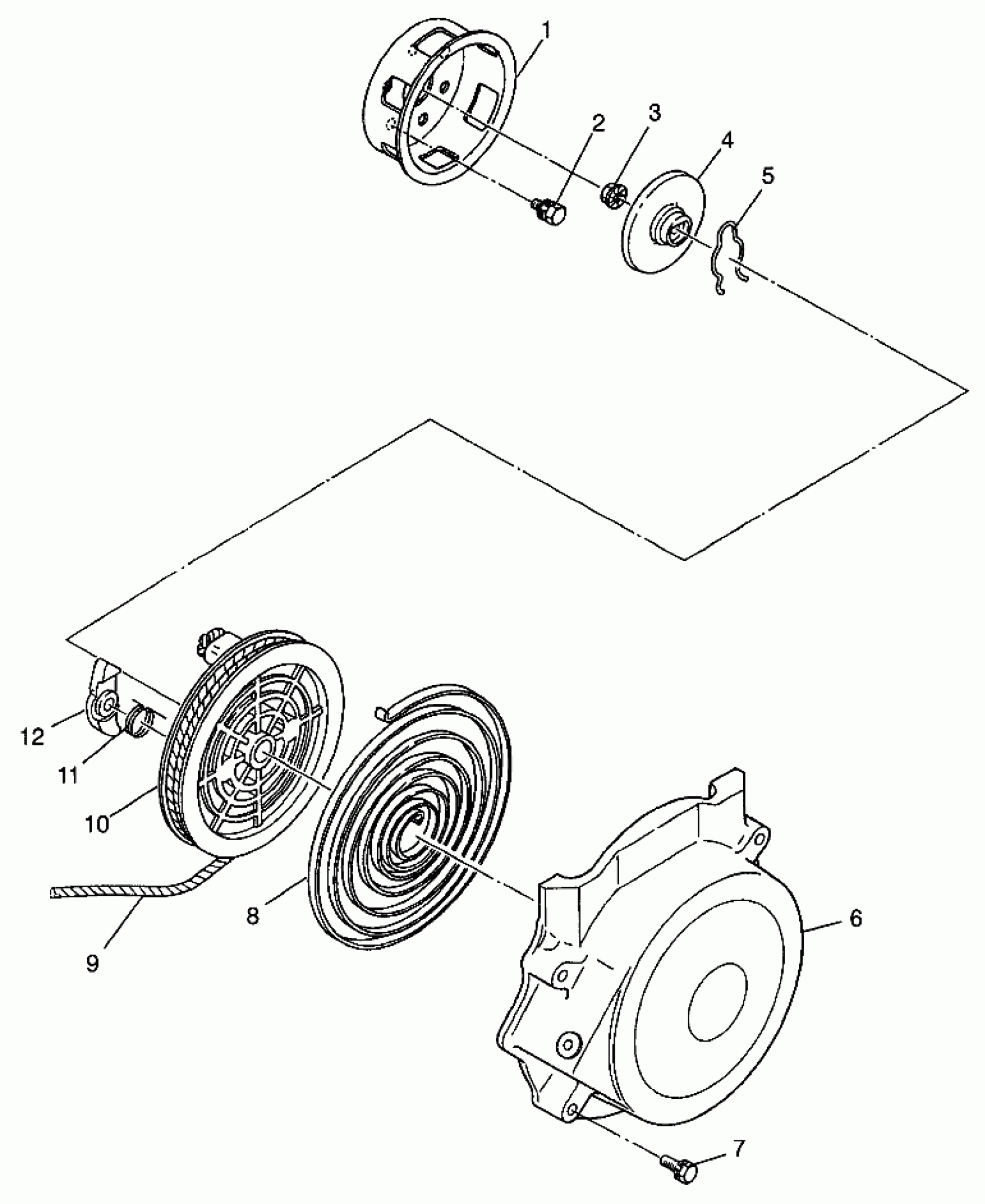 1
2
3
4
5
12
11
10
9
8
6
7