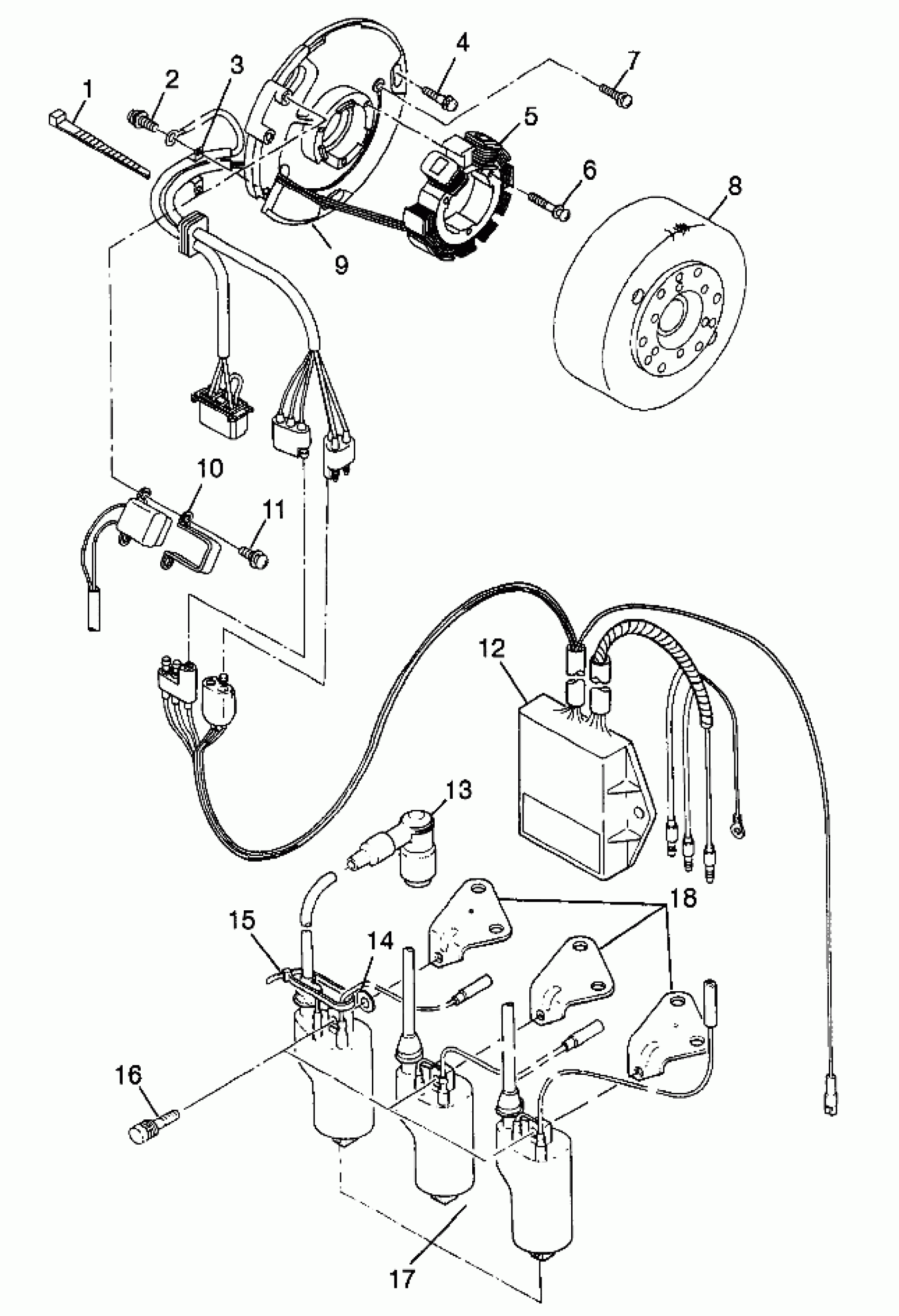 1
2
3
4
7
5
6
8
9
10
11
12
13
18
15
14
16
17