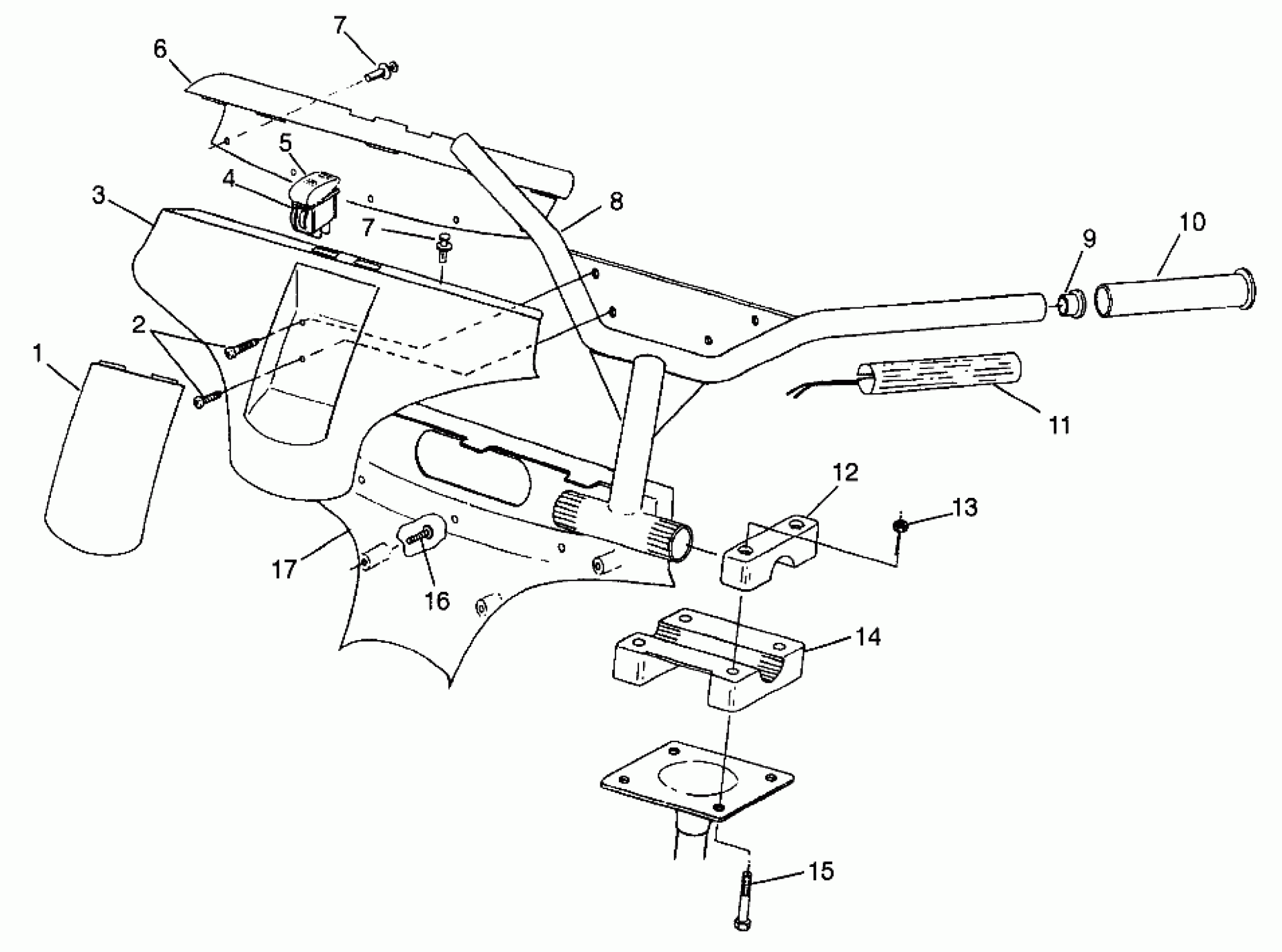 7
6
5
4
3
8
7
9
10
2
1
11
12
13
17
16
14
15