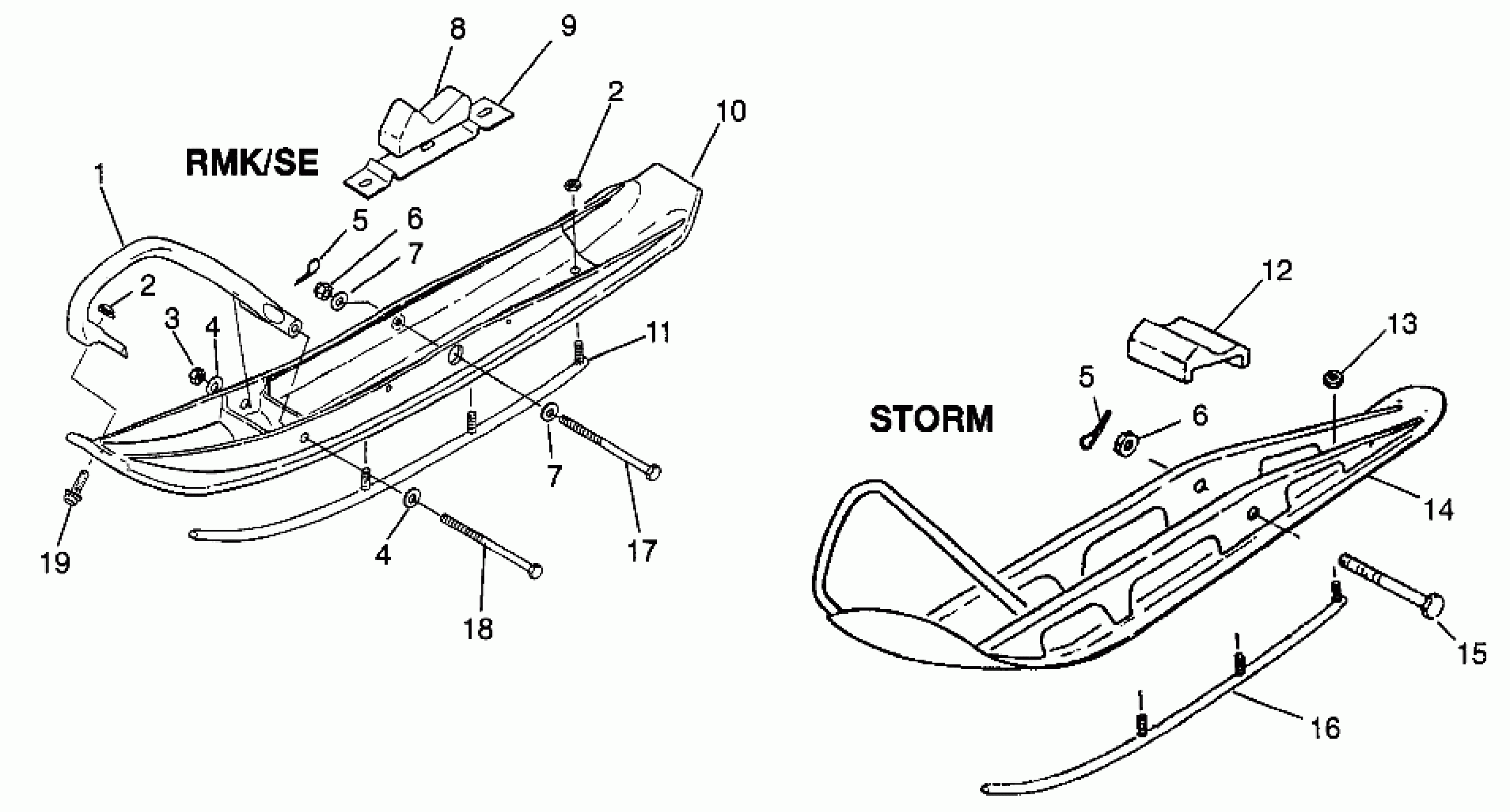 8
9
2
10
RMK/SE
1
5
6
7
2
3
4
11
7
17
4
18
19
12
13
5
6
STORM
14
15
16