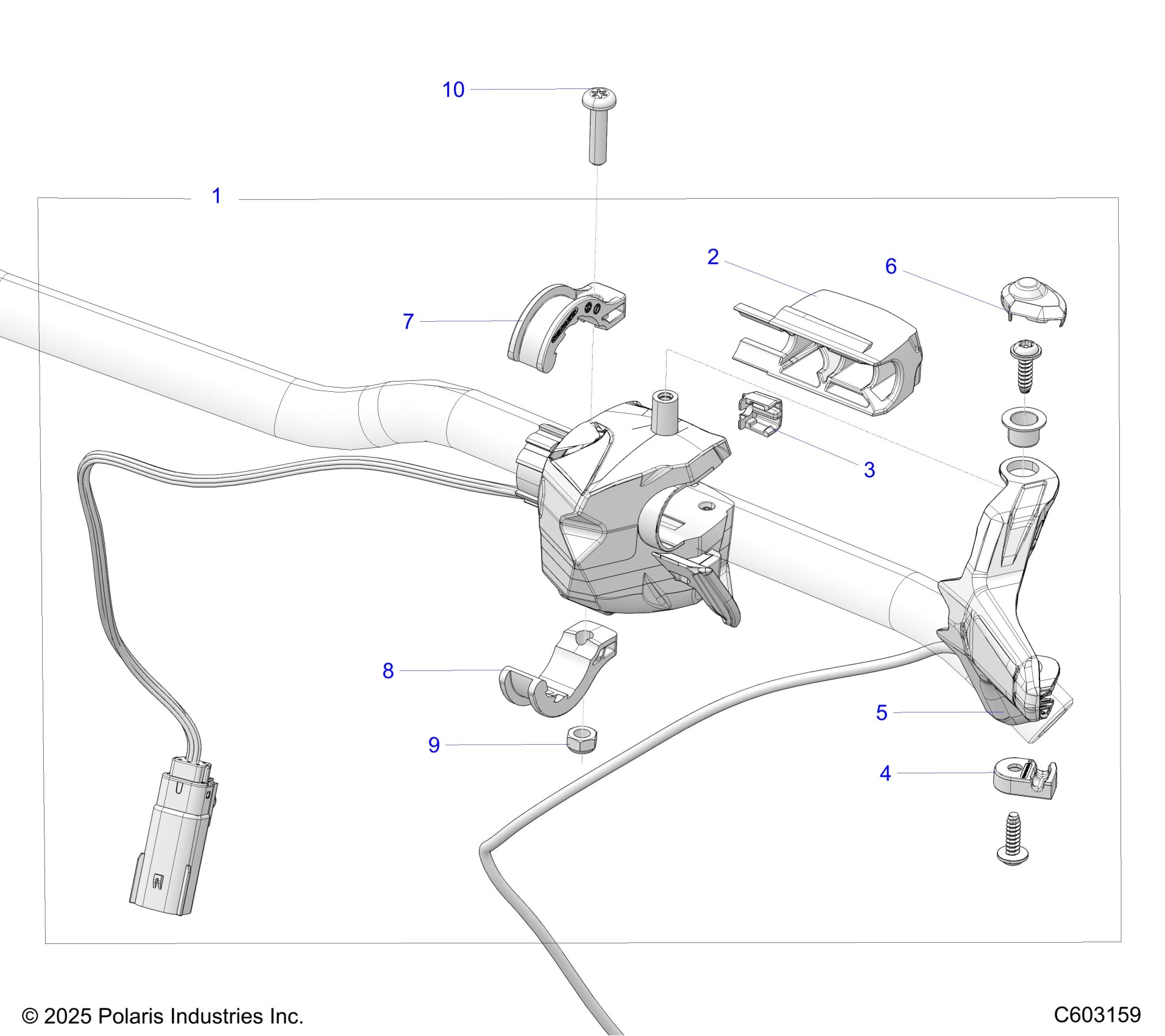 10

1

2

6

7

3

8

5

9

4

© 2025 Polaris Industries Inc.

C603159