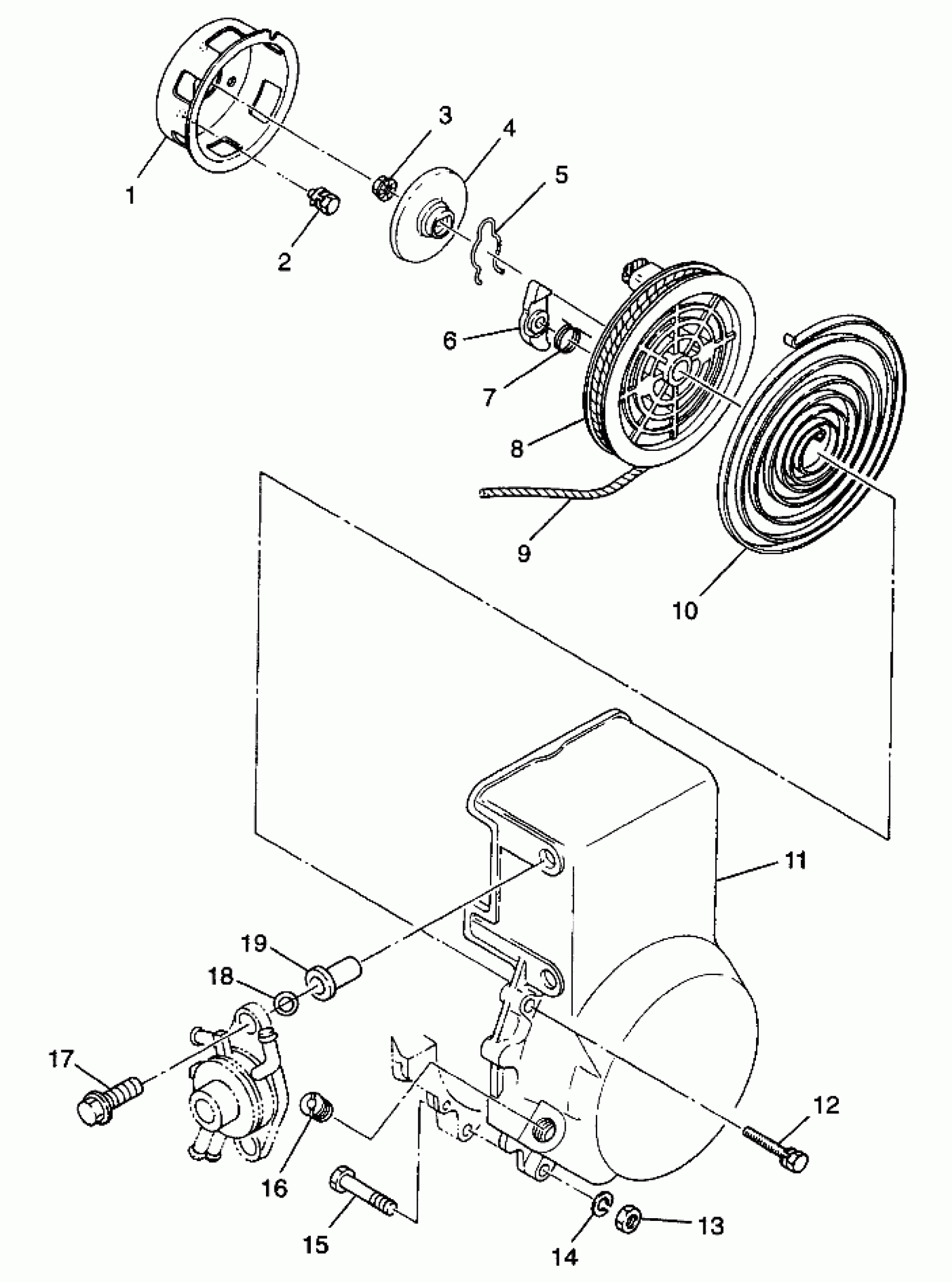 1
2
3
4
5
6
7
8
9
10
11
19
18
17
16
15
14
13
12