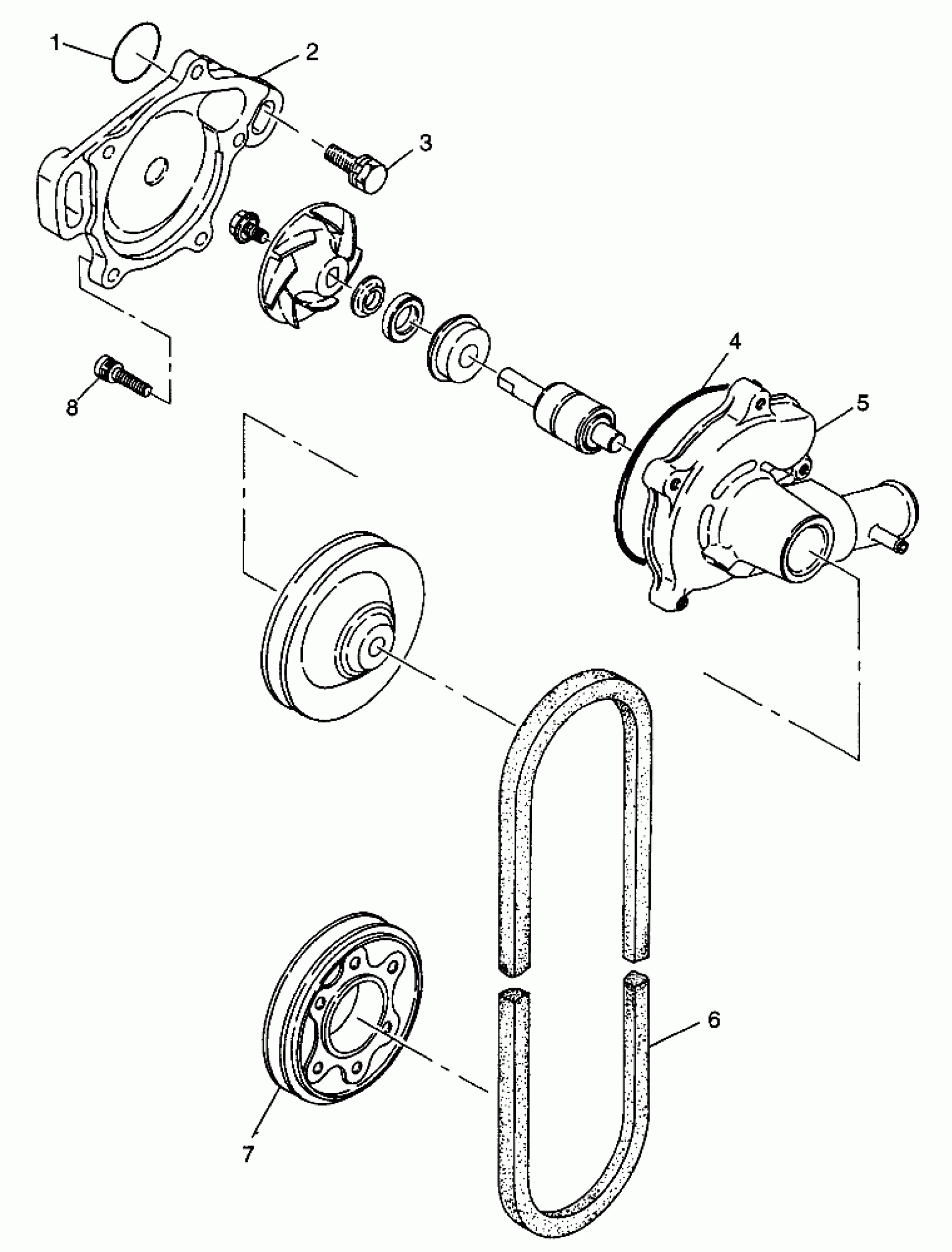 1
2
3
8
4
5
6
7