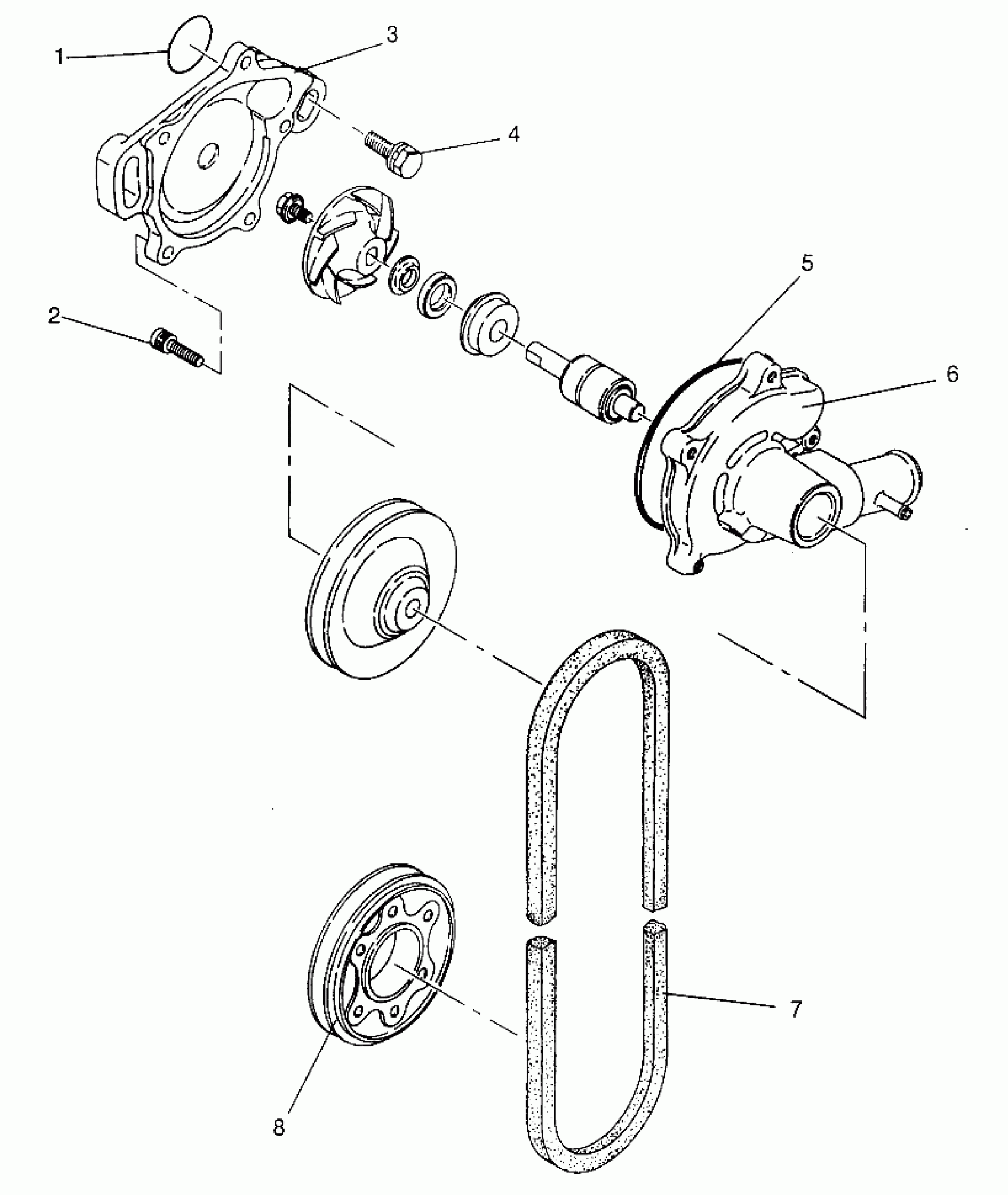 1
3
4
2
5
6
7
8