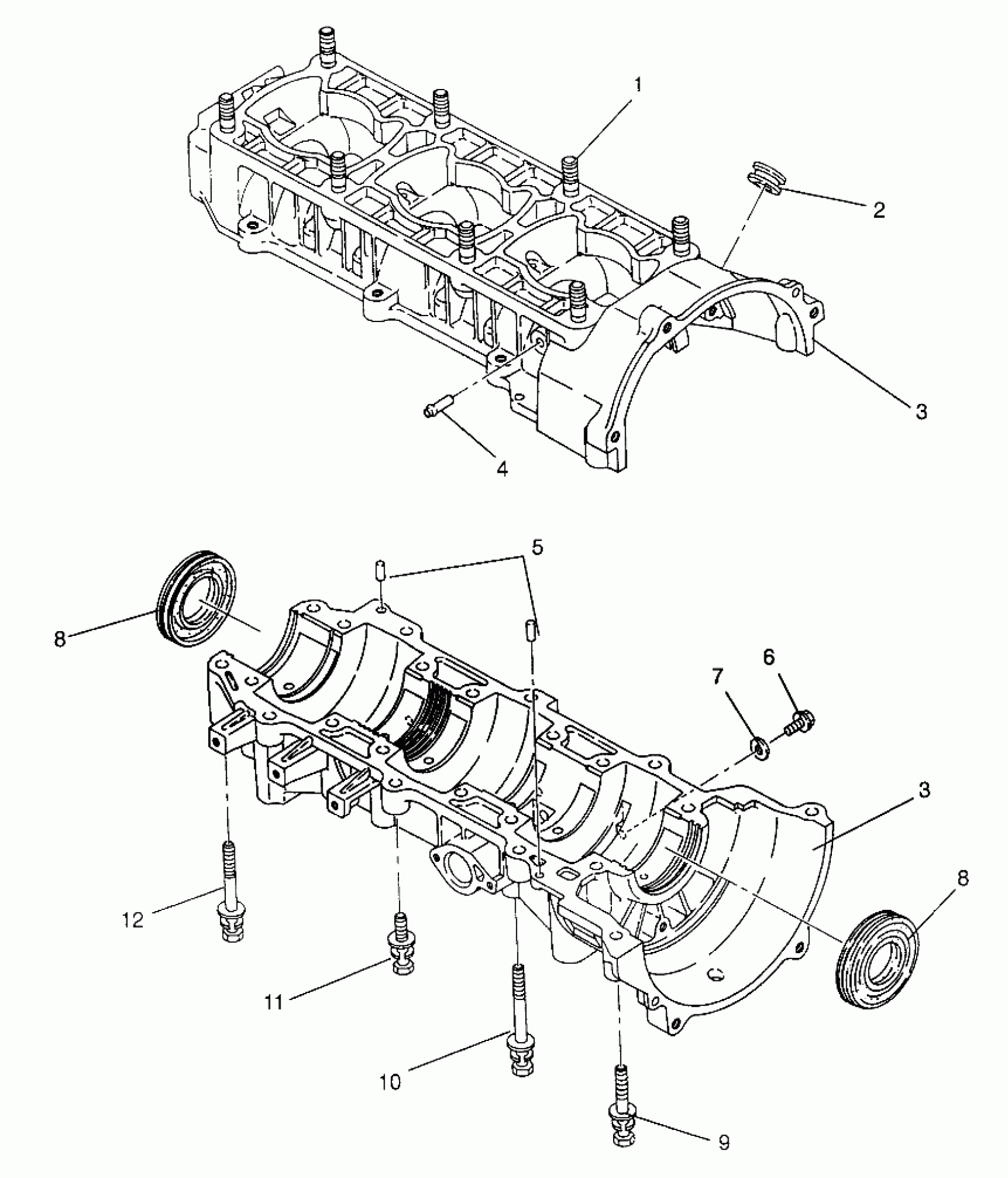 1
2
3
4
5
8
7
6
3
8
12
11
10
9