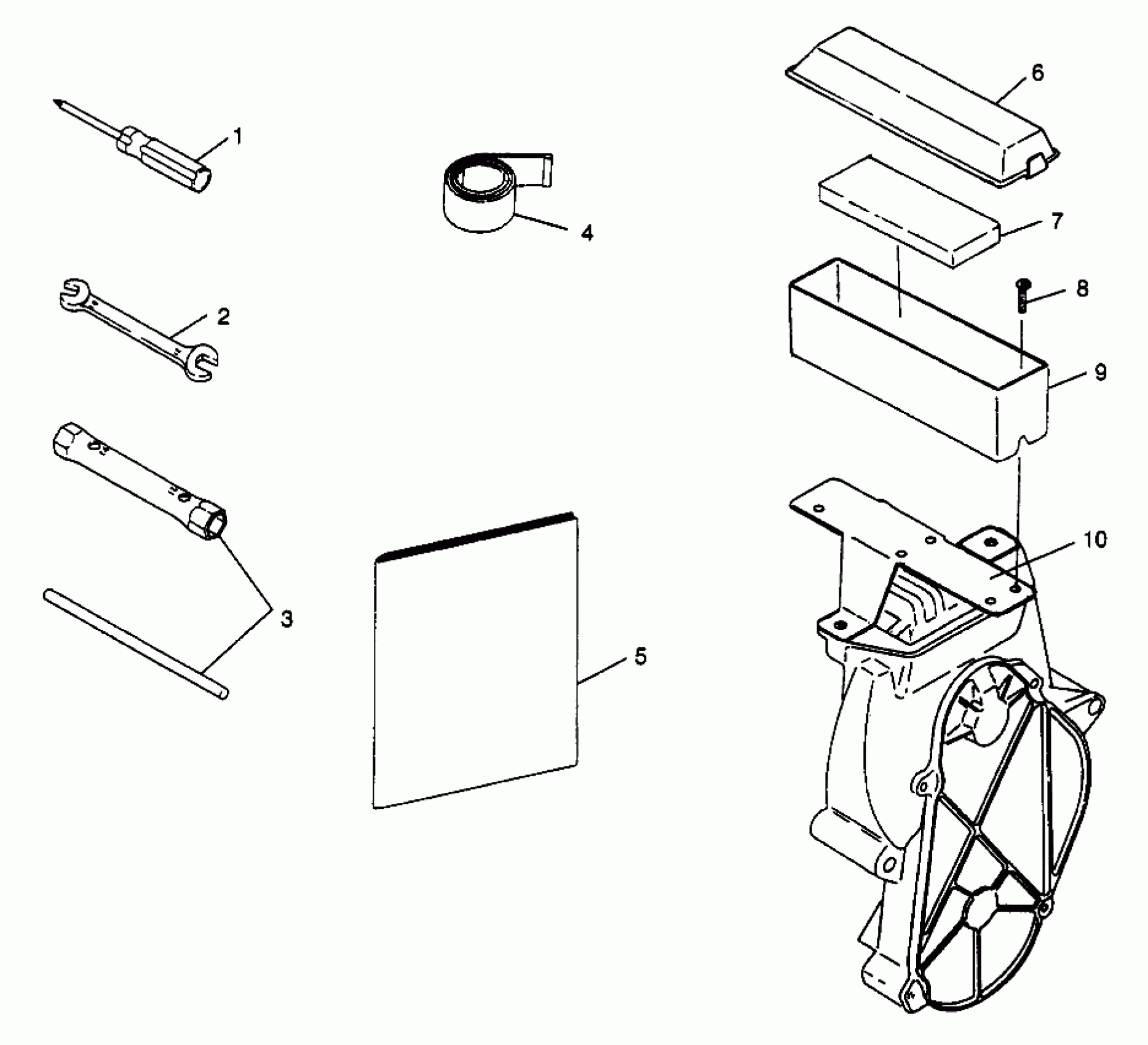 1
2
3
4
5
6
7
8
9
10