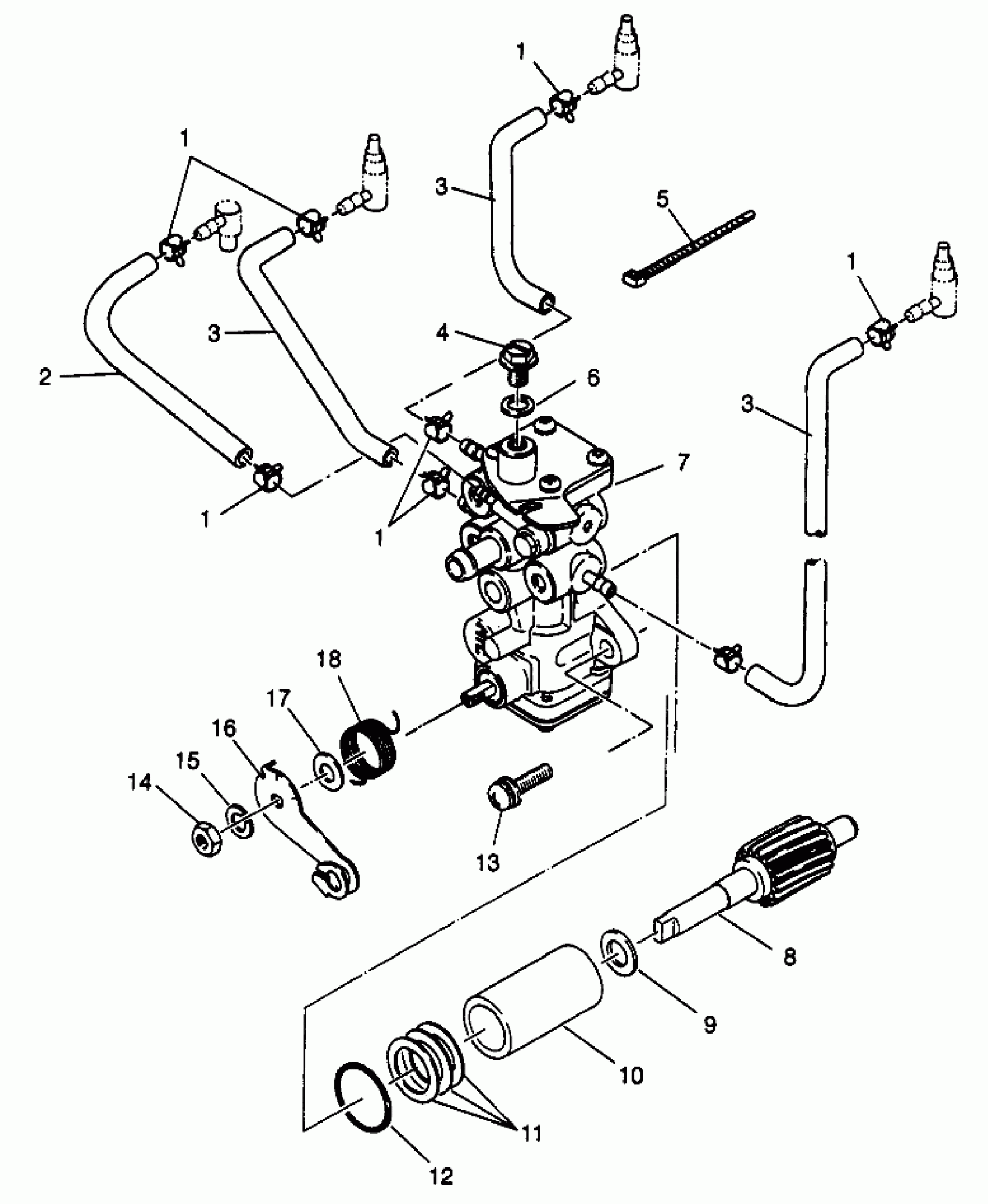 1
1
3
5
1
3
2
4
6
3
7
1
1
18
17
16
15
14
13
8
9
10
11
12