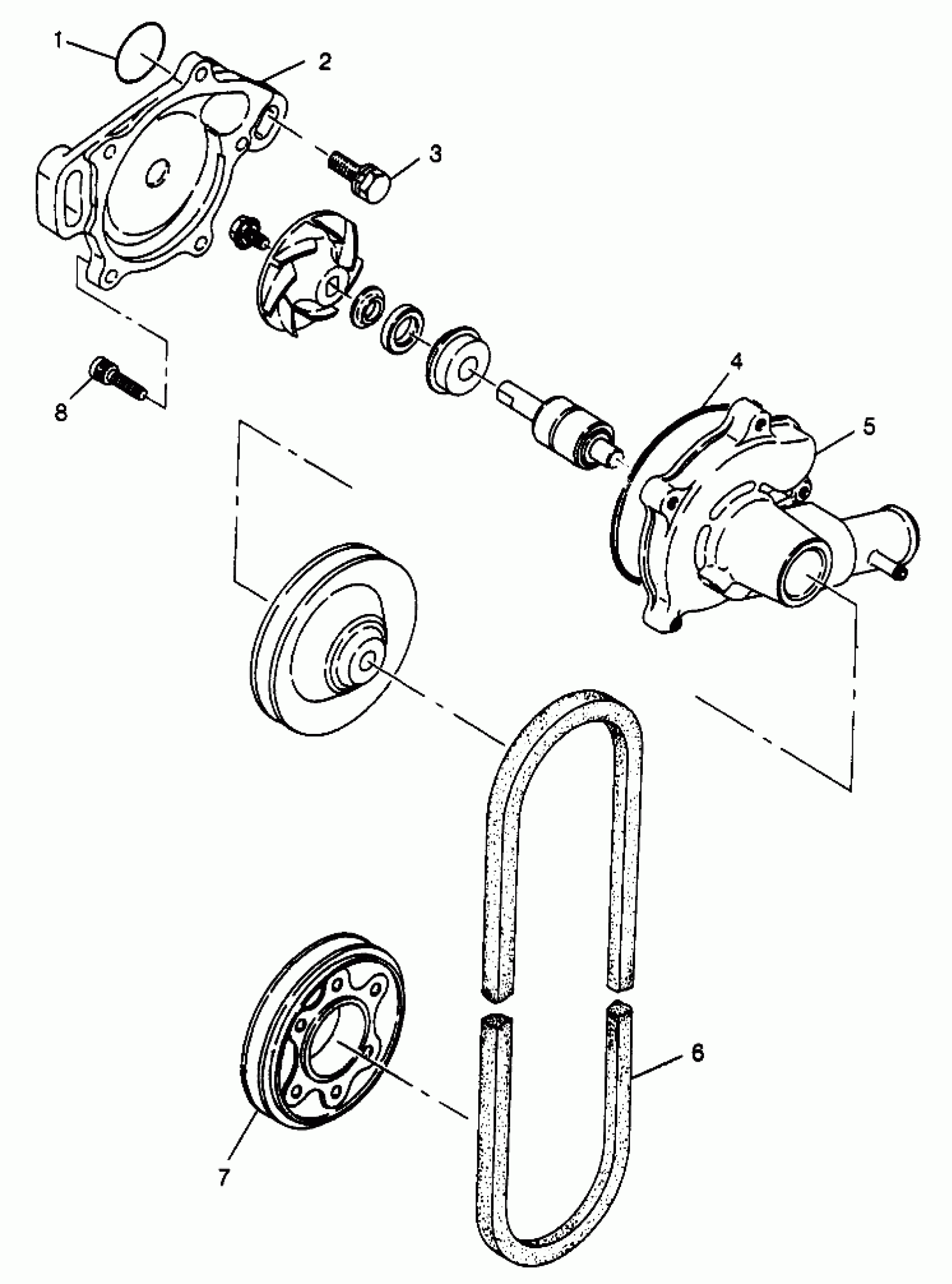 1
2
3
8
4
5
6
7