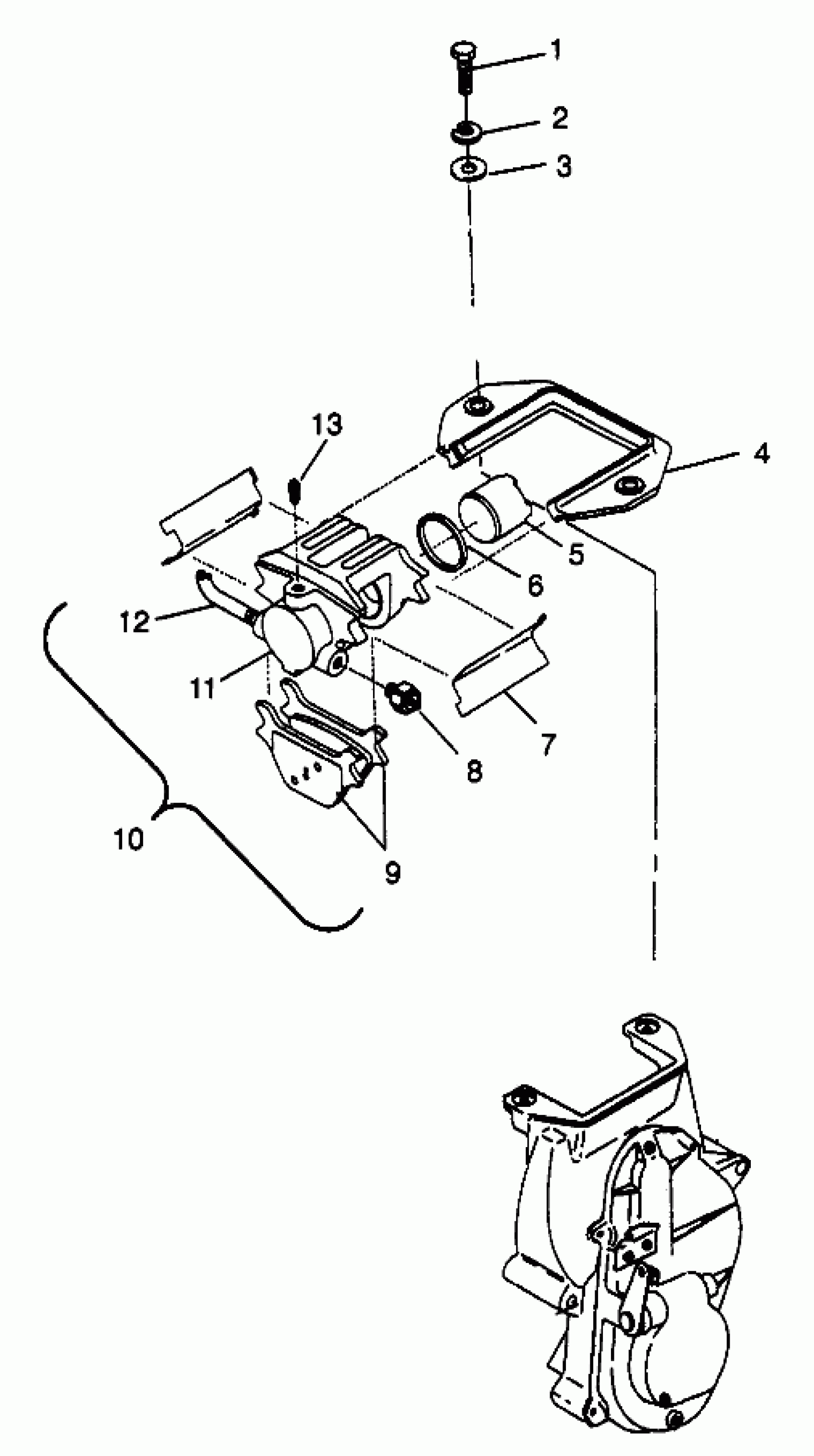 1
2
3
13
4
5
6
12
11
7
8
10
9