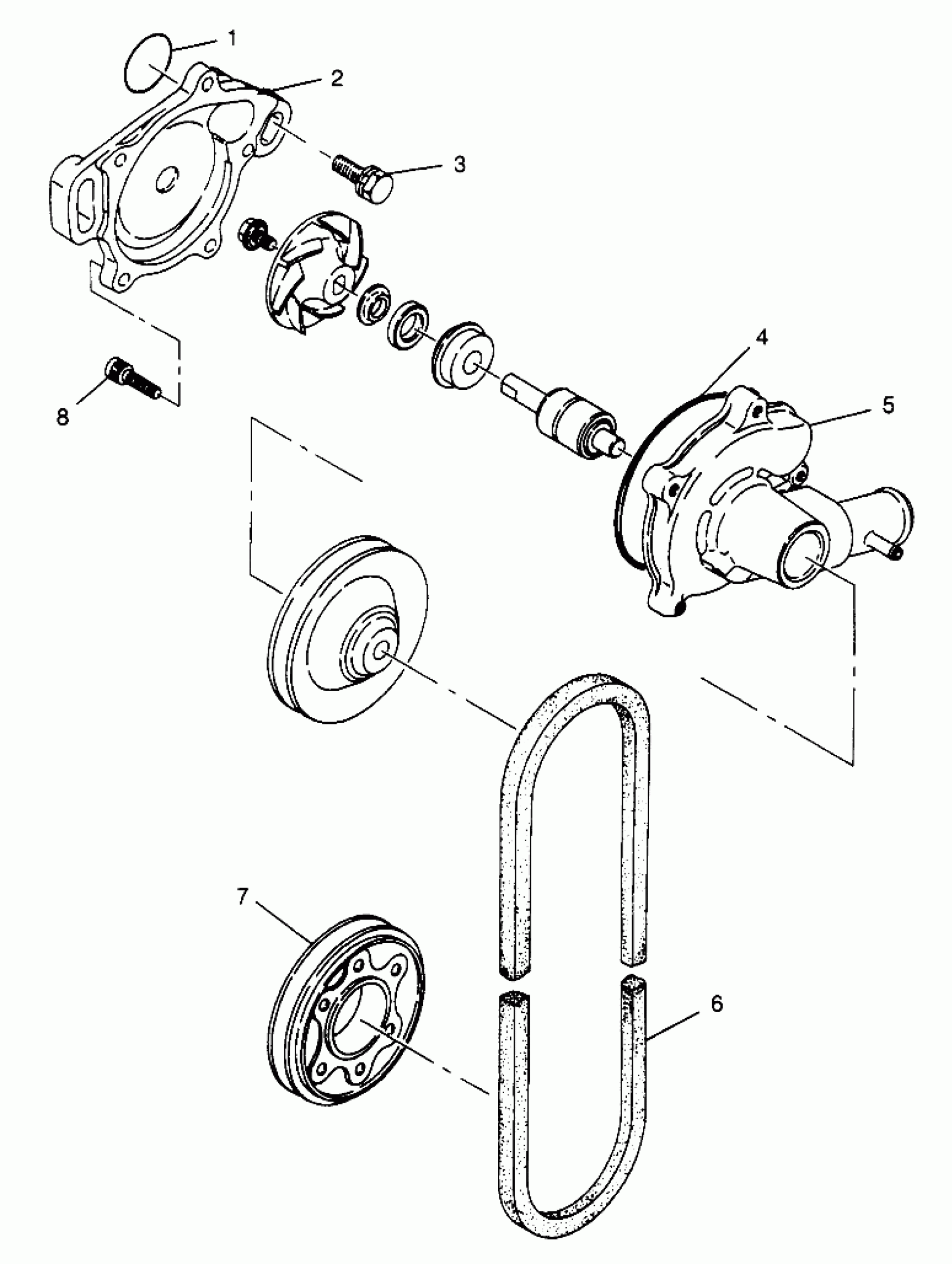 1
2
3
4
5
8
7
6