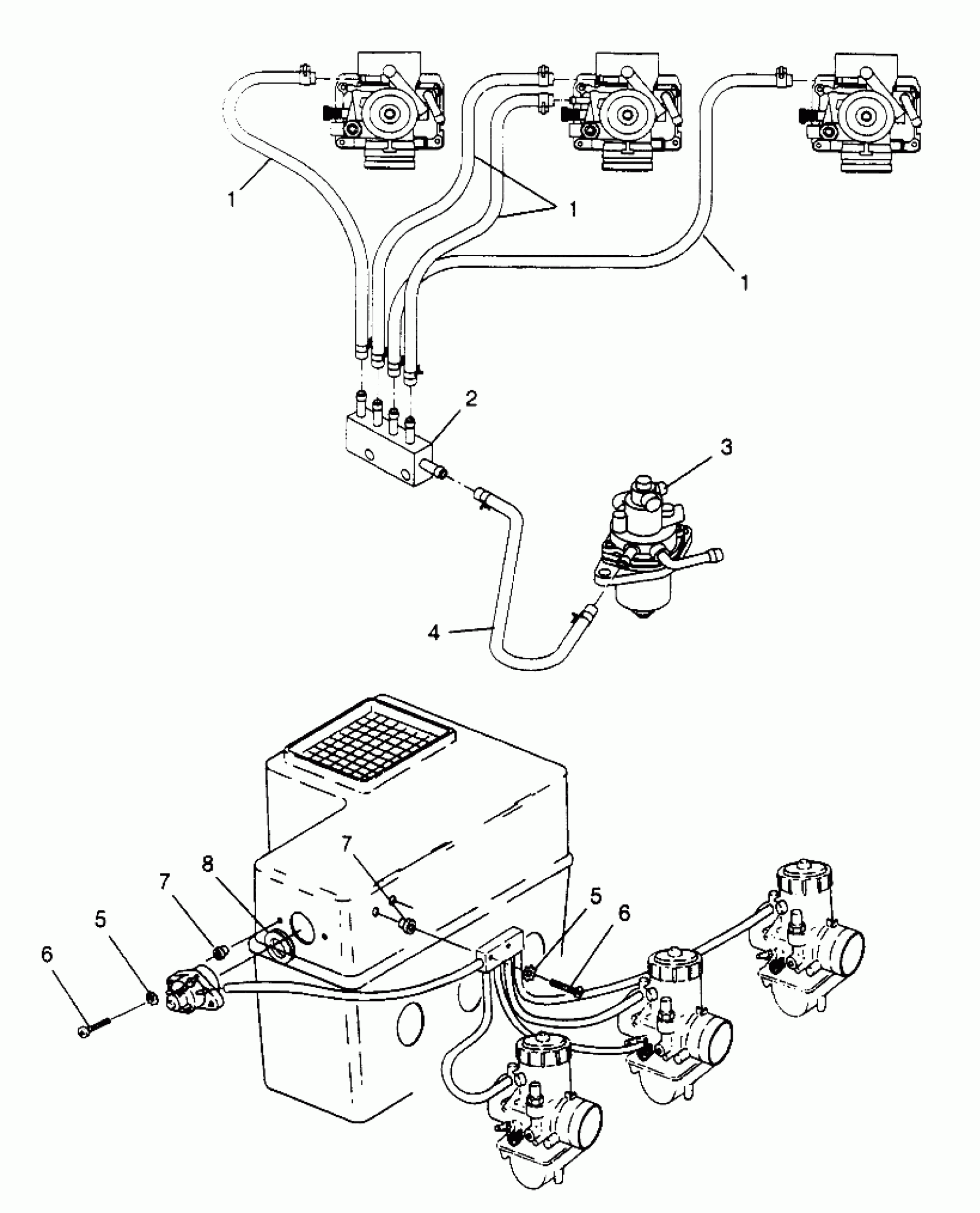 1
1
1
2
3
4
7
8
7
5
6
5
6