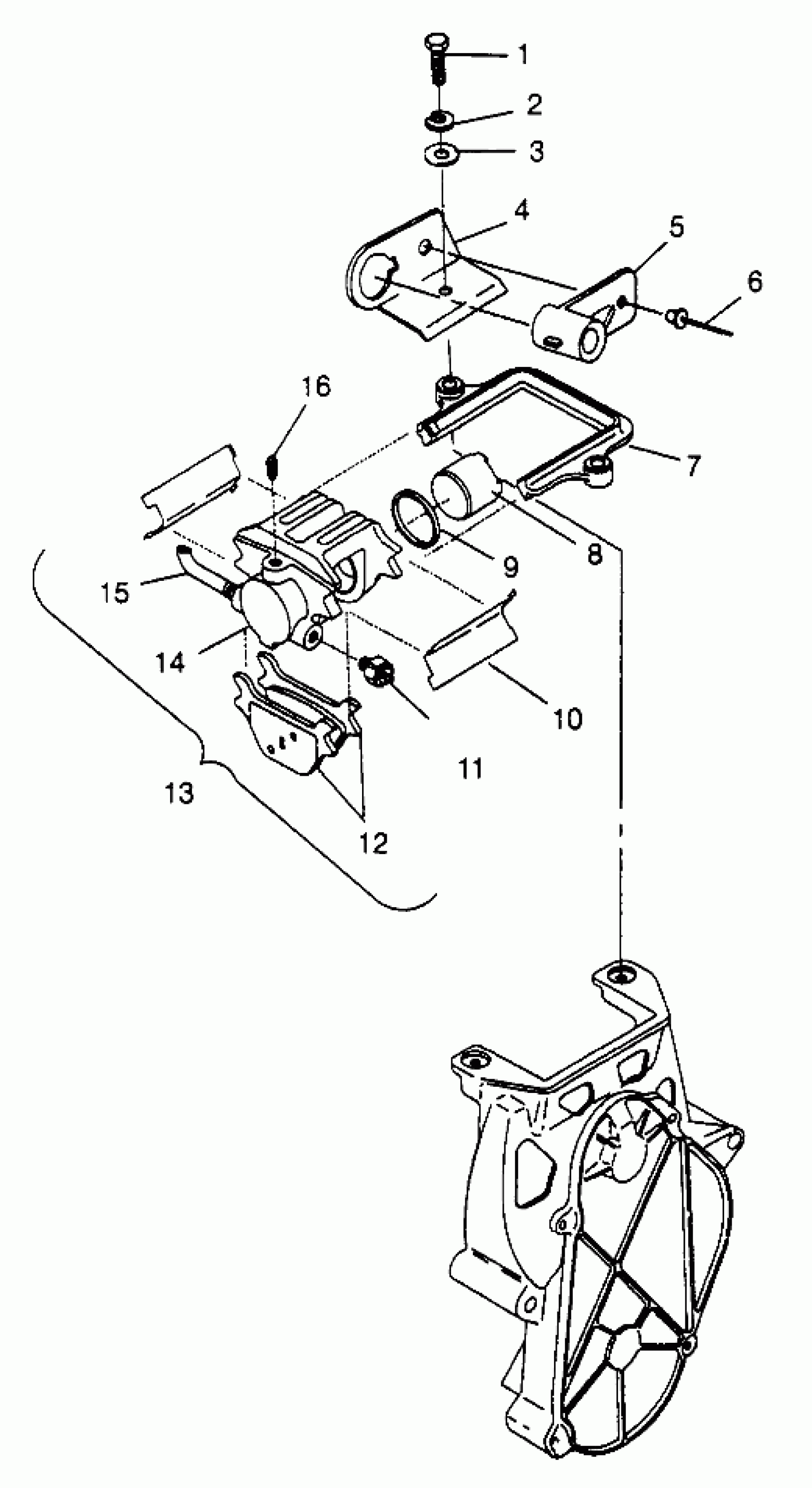 1
2
3
4
5
6
16
7
8
9
15
14
10
11
13
12