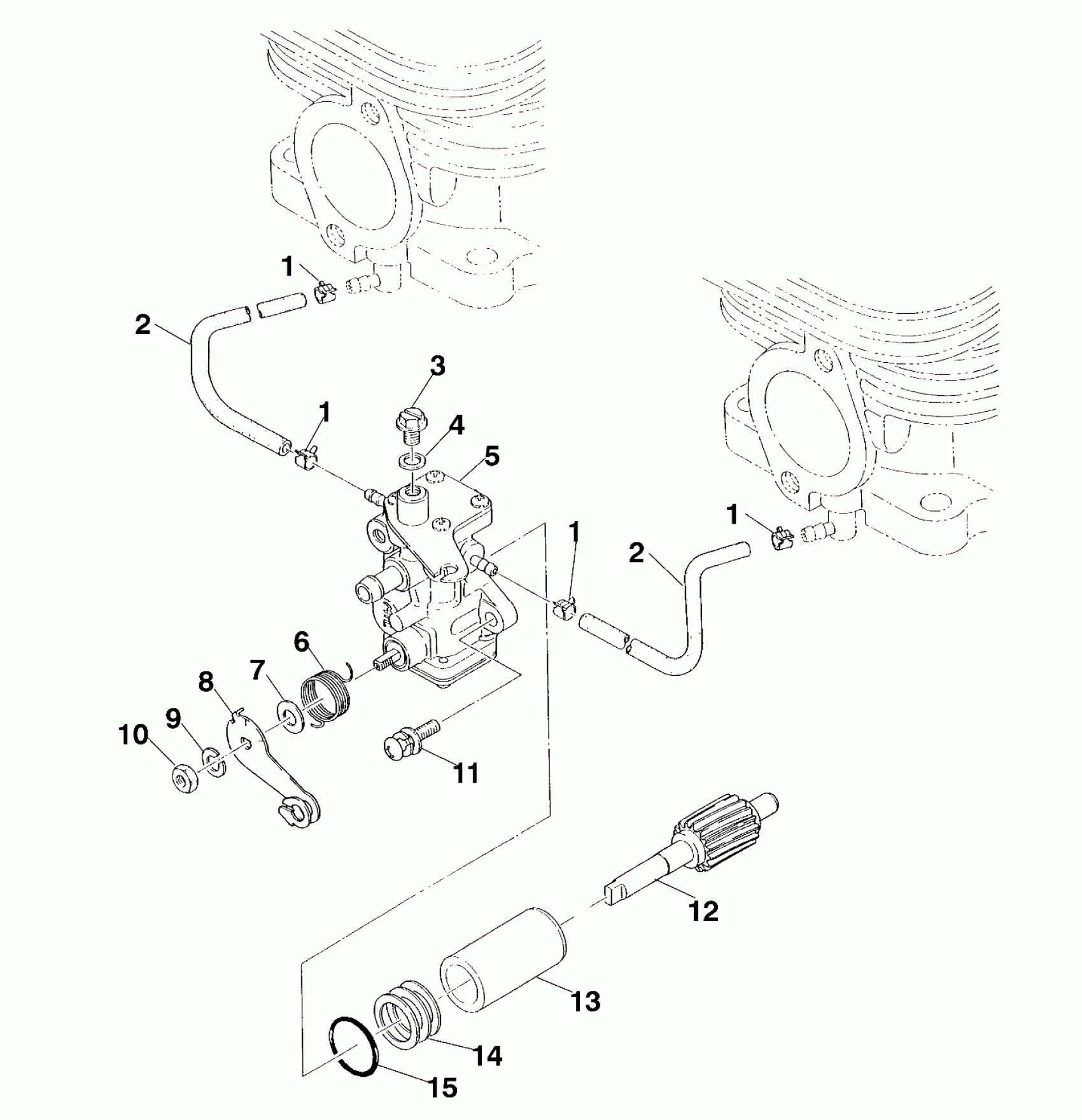 1
2
3
1
4
5
1
1
2
6
7
8
9
10
11
12
13
14
15