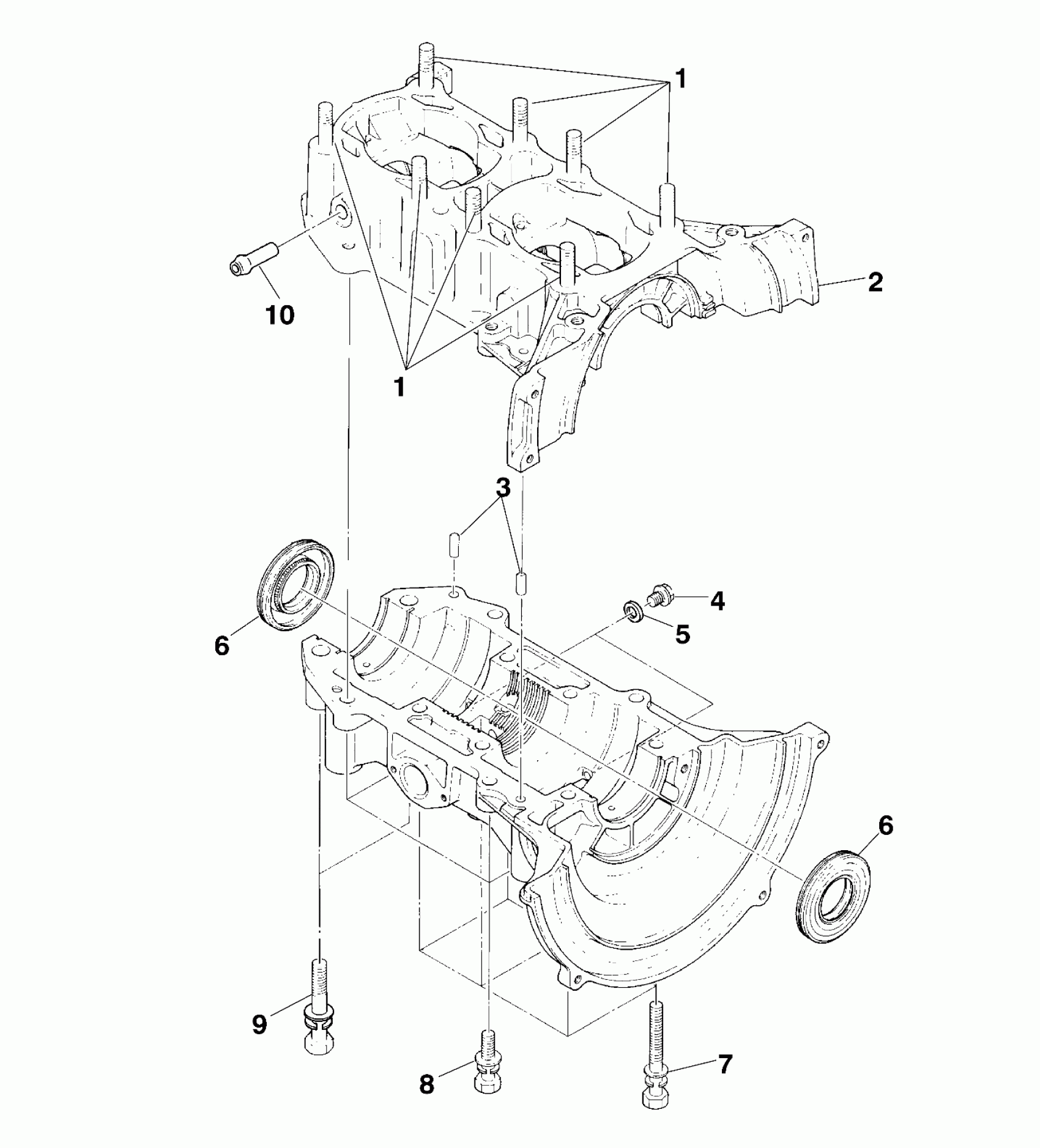 1
2
10
1
3
4
5
6
6
9
8
7