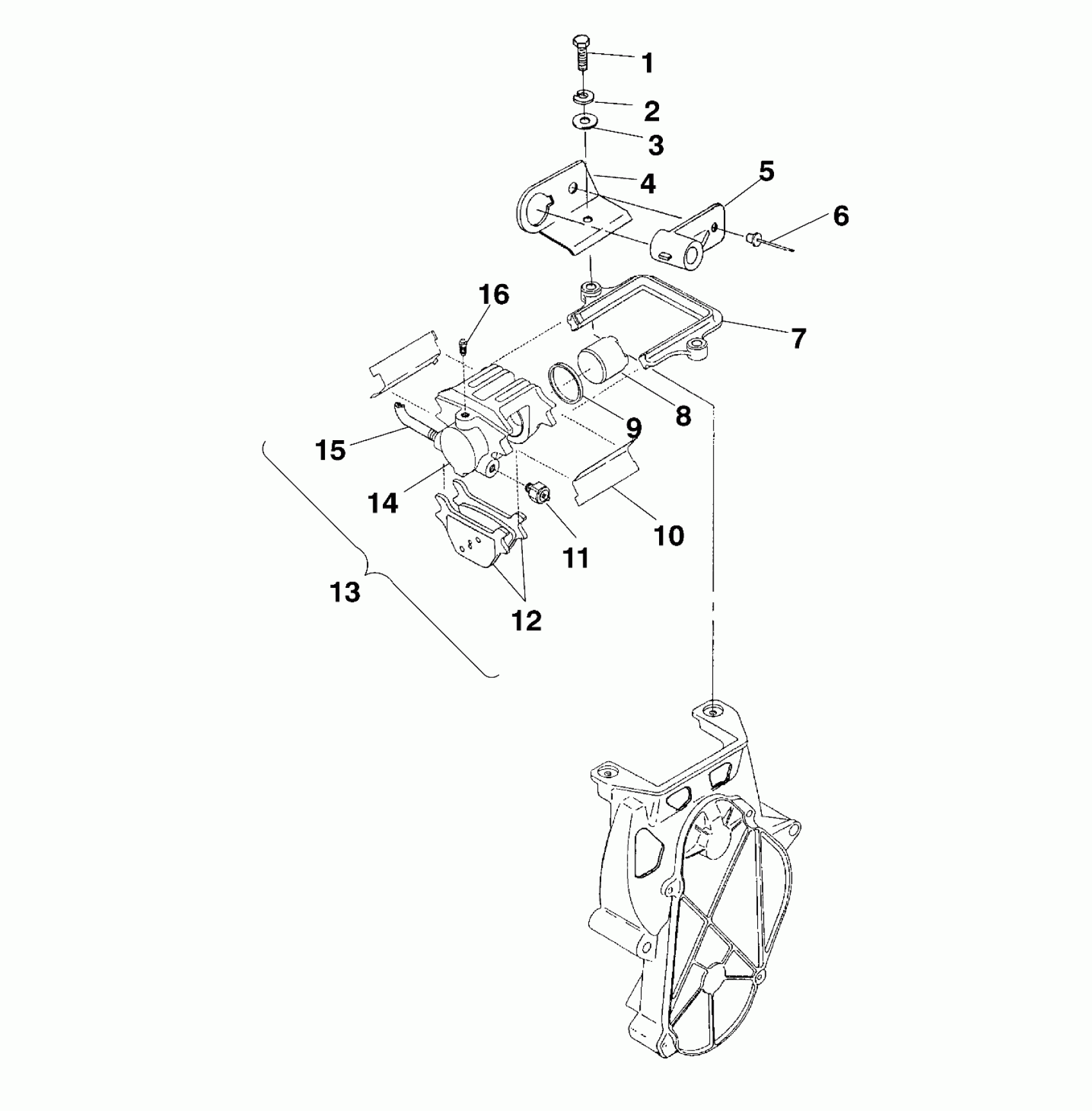 1
2
3
4
5
6
16
7
8
9
15
14
10
11
13
12