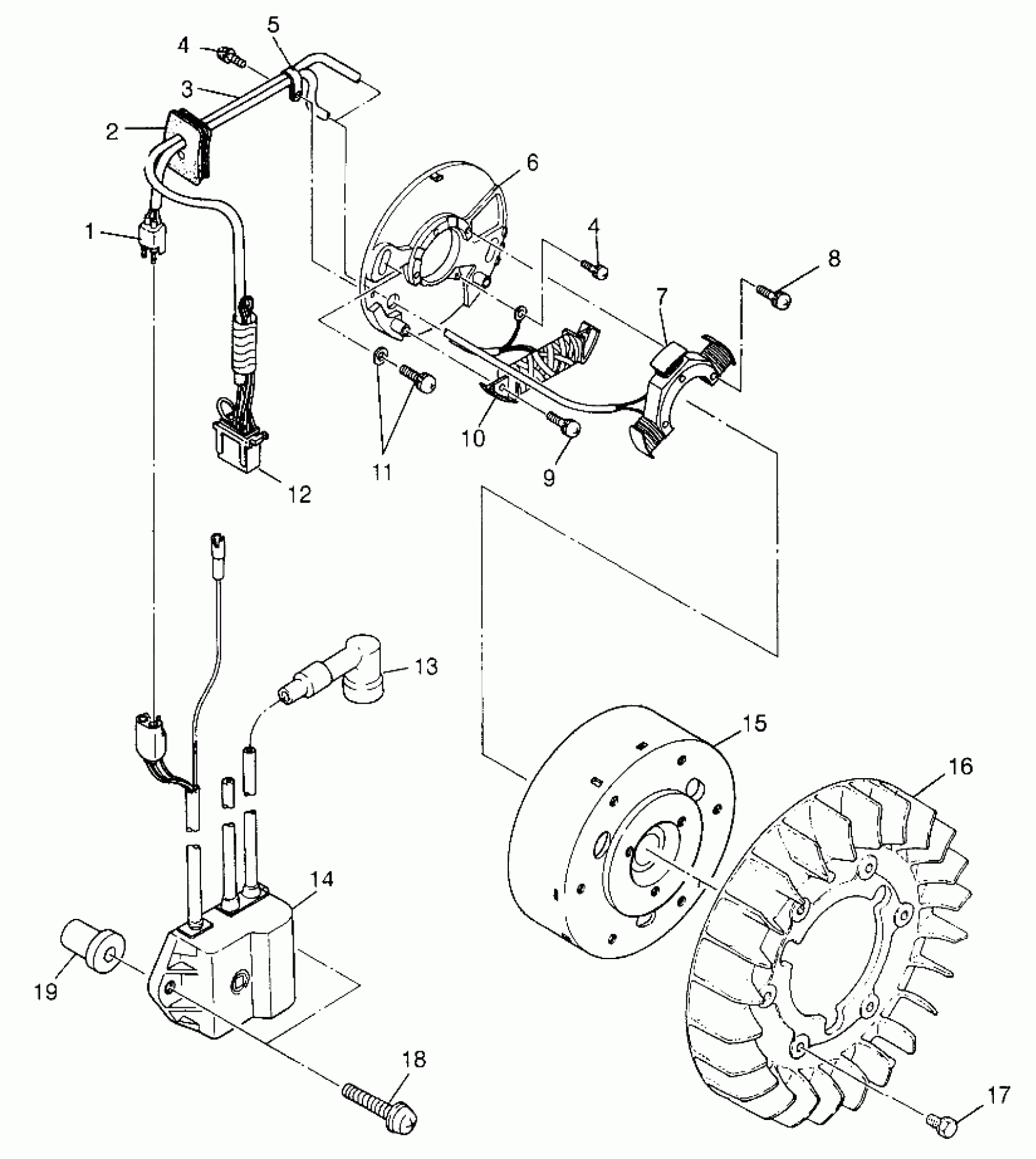 4
5
3
2
1
6
4
8
7
10
11
9
12
13
15
16
14
19
18
17