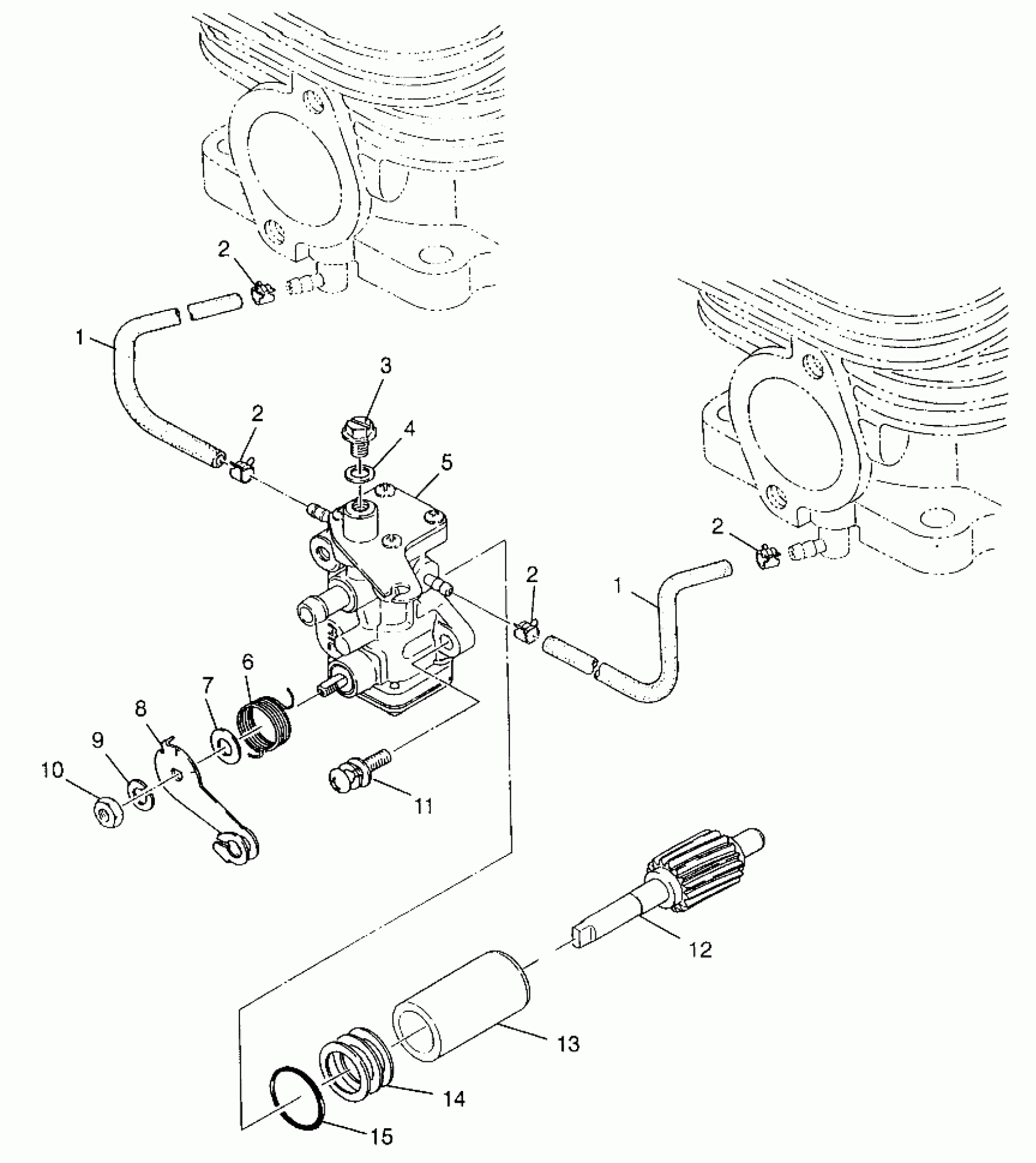 2
1
3
2
4
5
2
2
1
6
7
8
9
10
11
12
13
14
15