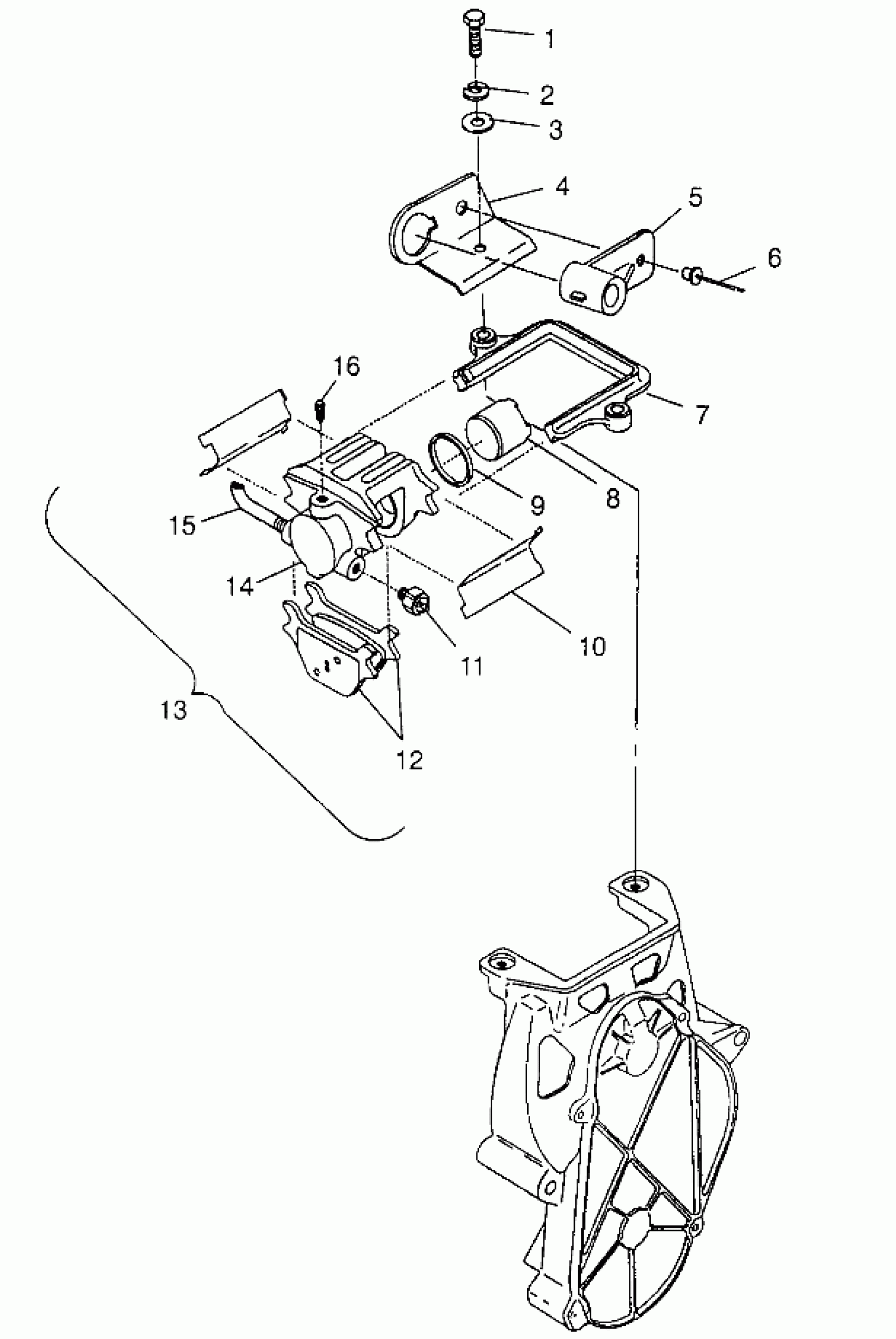 1
2
3
4
5
6
16
7
8
9
15
14
11
10
13
12