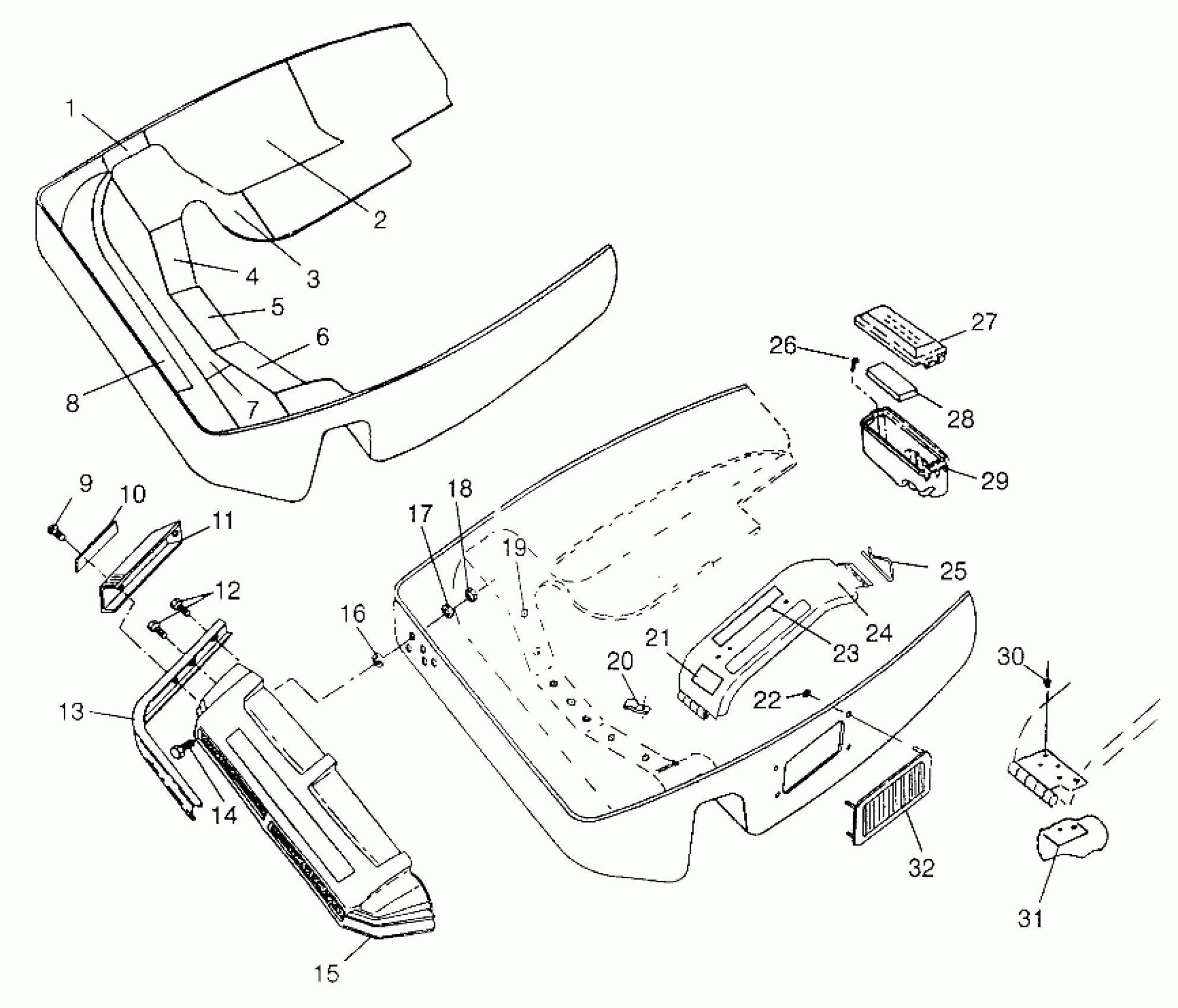 1
2
3
4
5
6
7
8
9
10
11
12
13
14
15
16
17
18
19
20
21
22
23
24
25
26
27
28
29
30
31
32