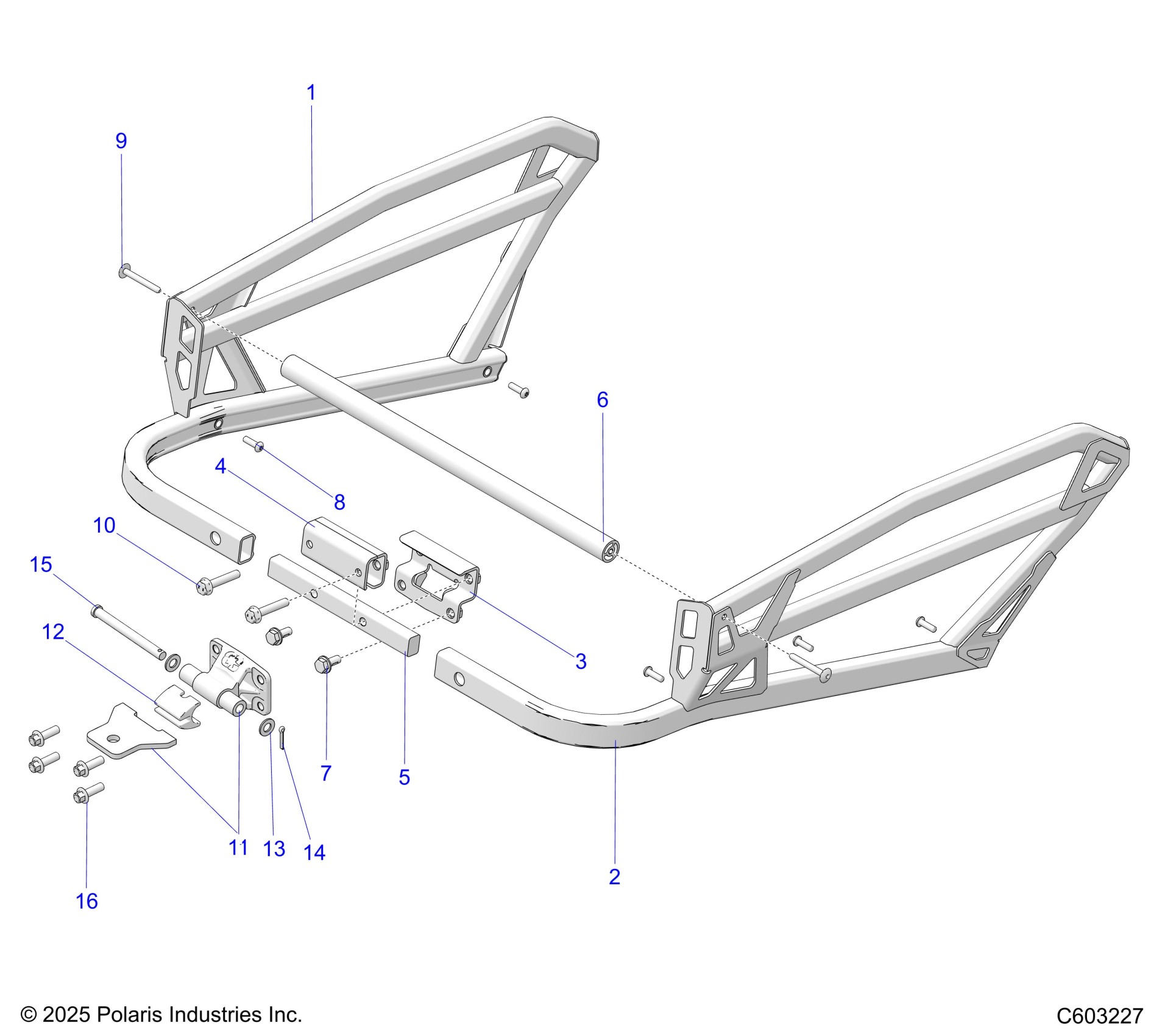 1
9
6
4
8
10
15
12
3
7
5
11
13
14
2
16

© 2025 Polaris Industries Inc.

C603227