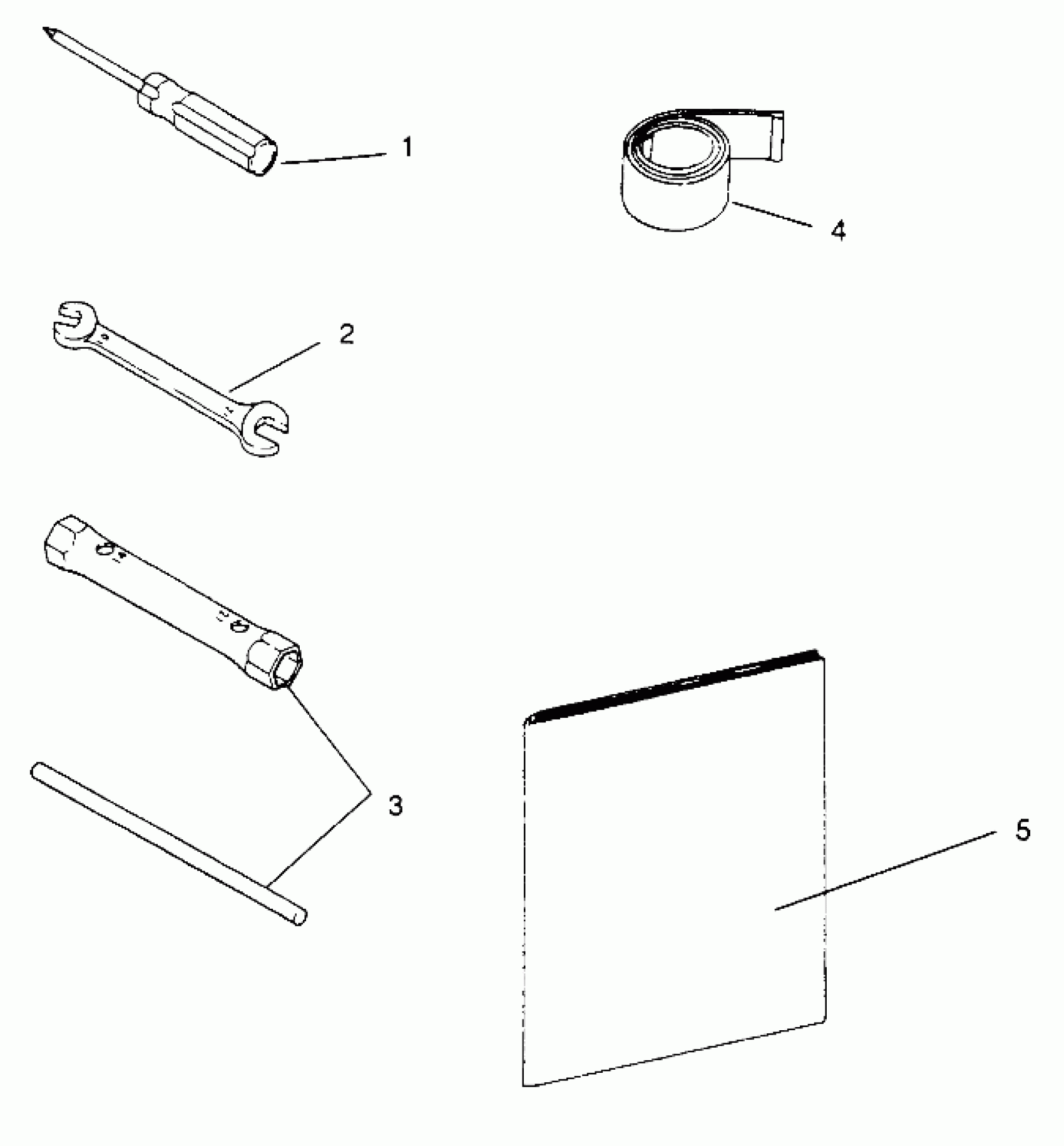 1

4

2

3

5