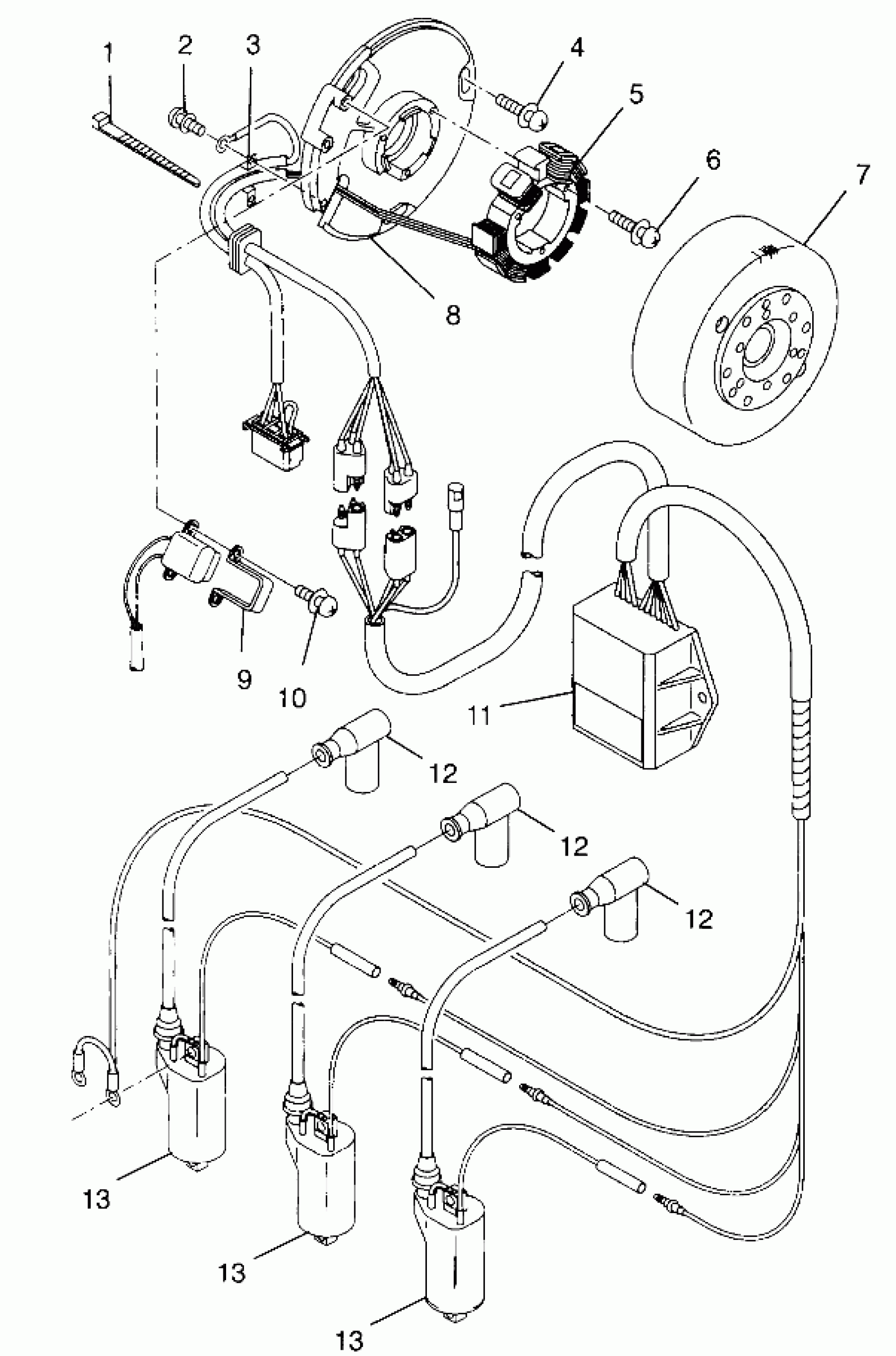 1
2
3
4
5
6
7
8
9
10
11
12
12
12
13
13
13