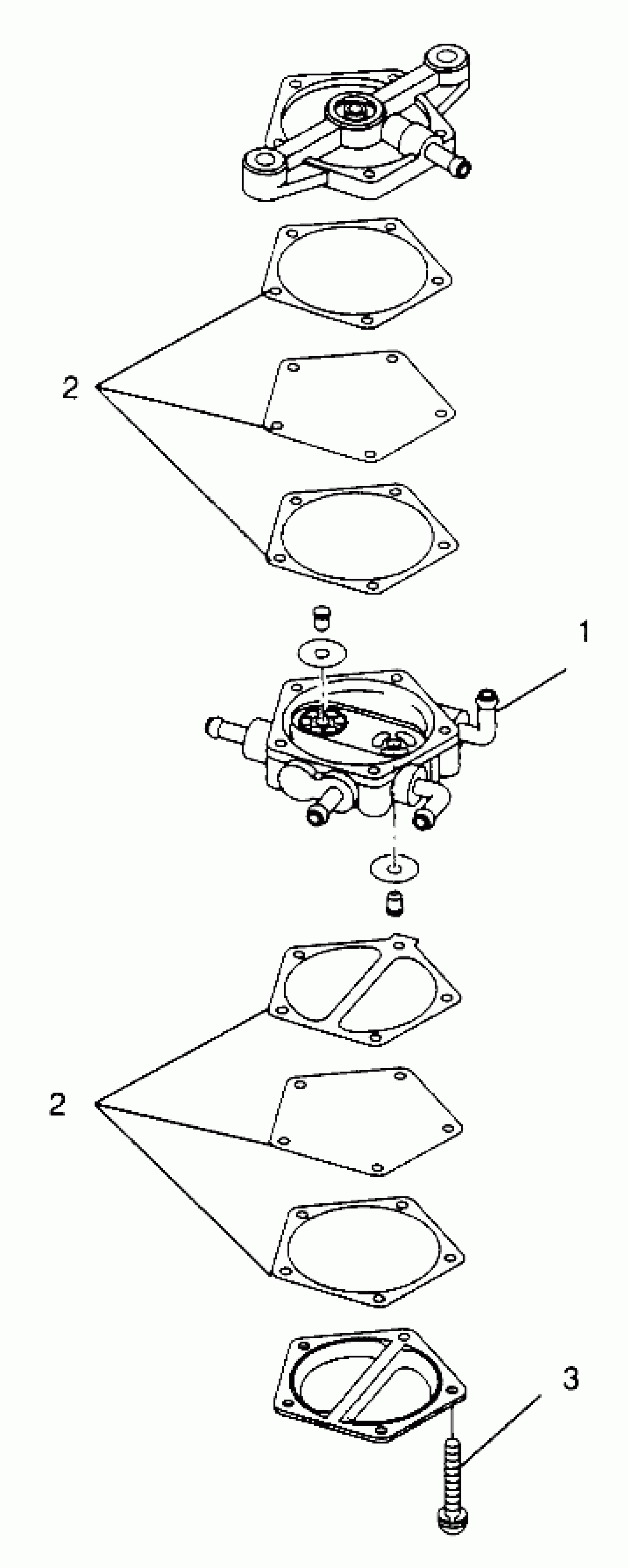 2

1

2

3