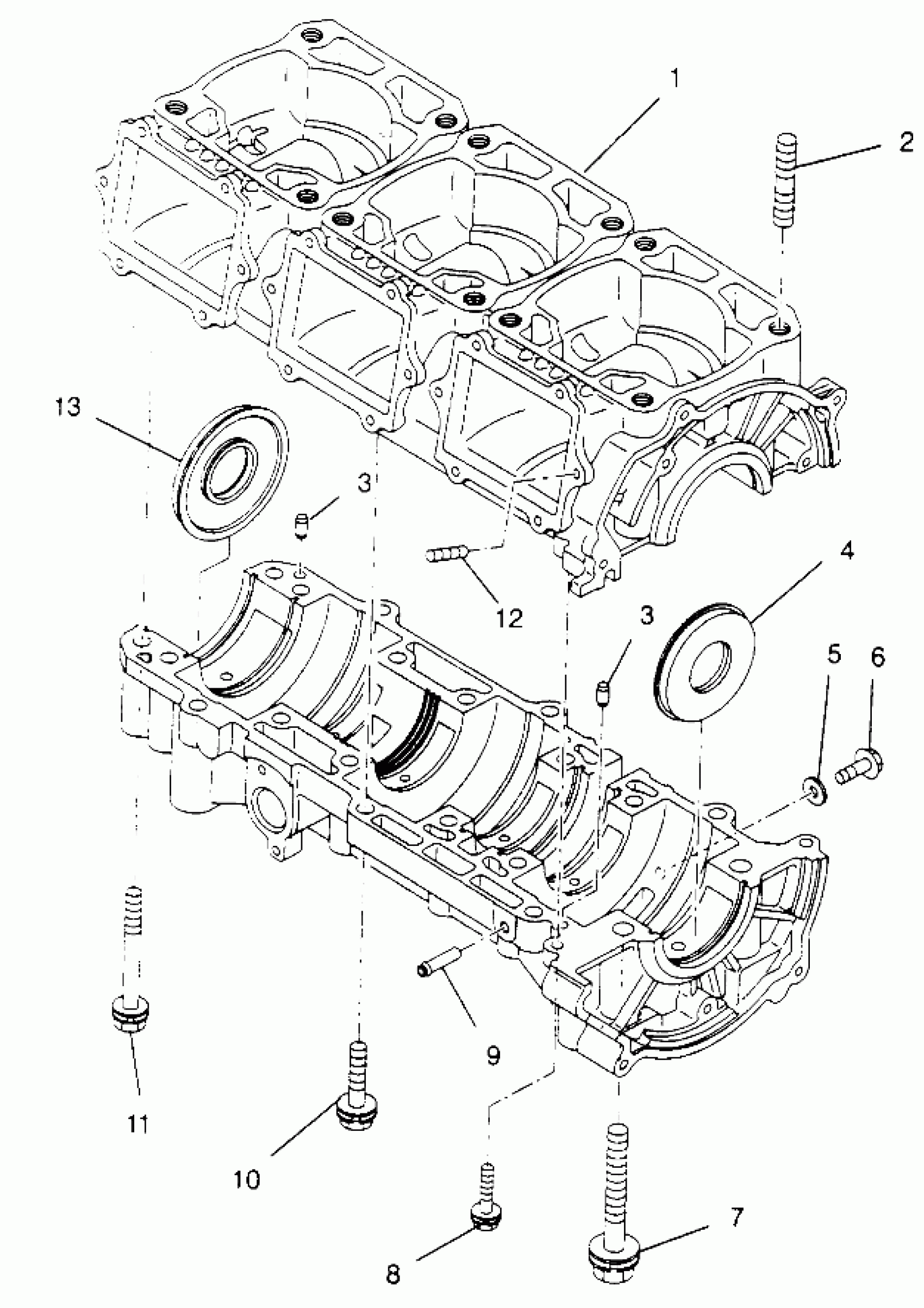 1
2
13
3
12
4
3
5
6
9
11
10
8
7