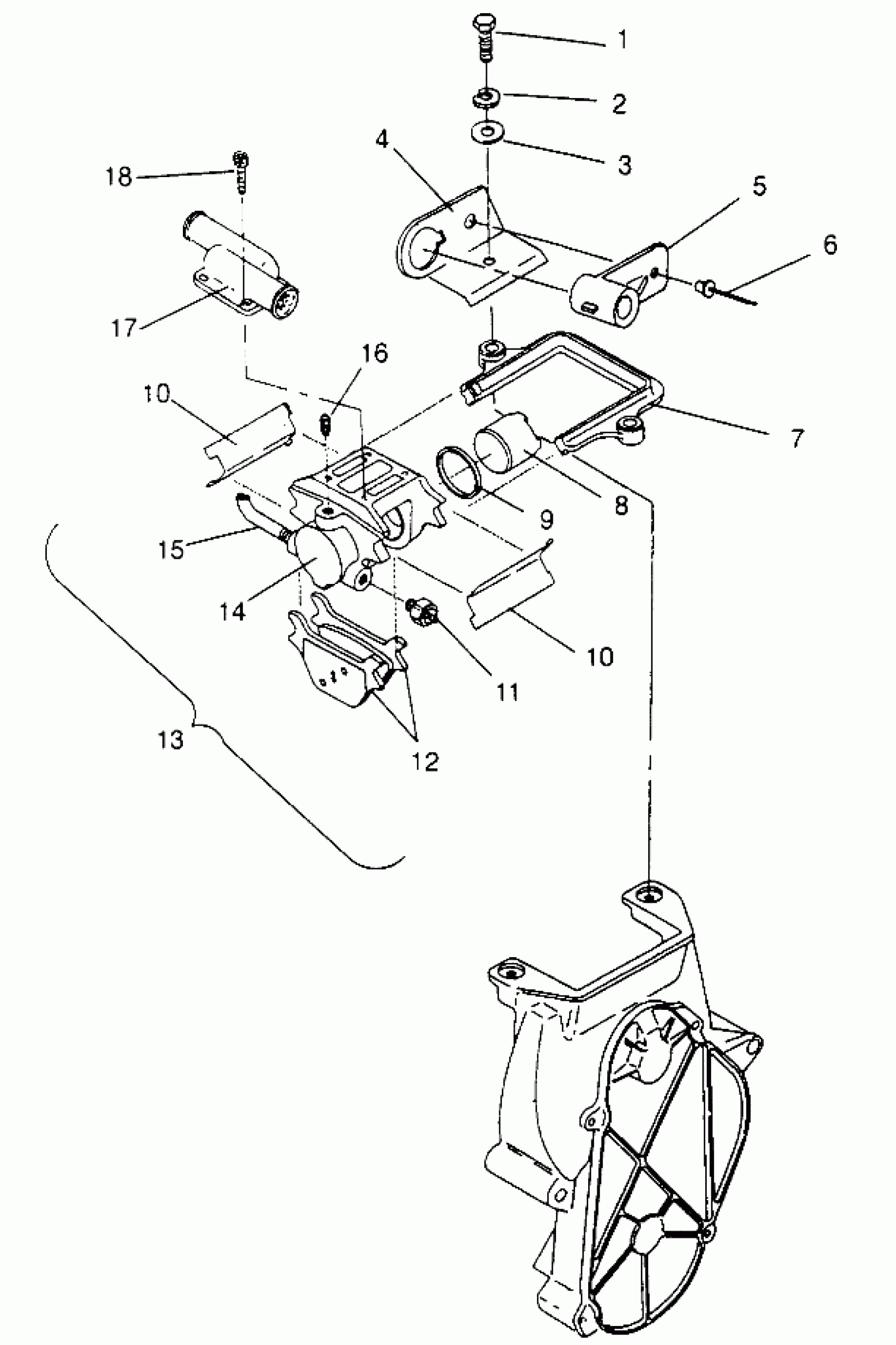 1
2
3
4
5
6
18
17
16
10
7
8
9
15
14
10
11
12
13