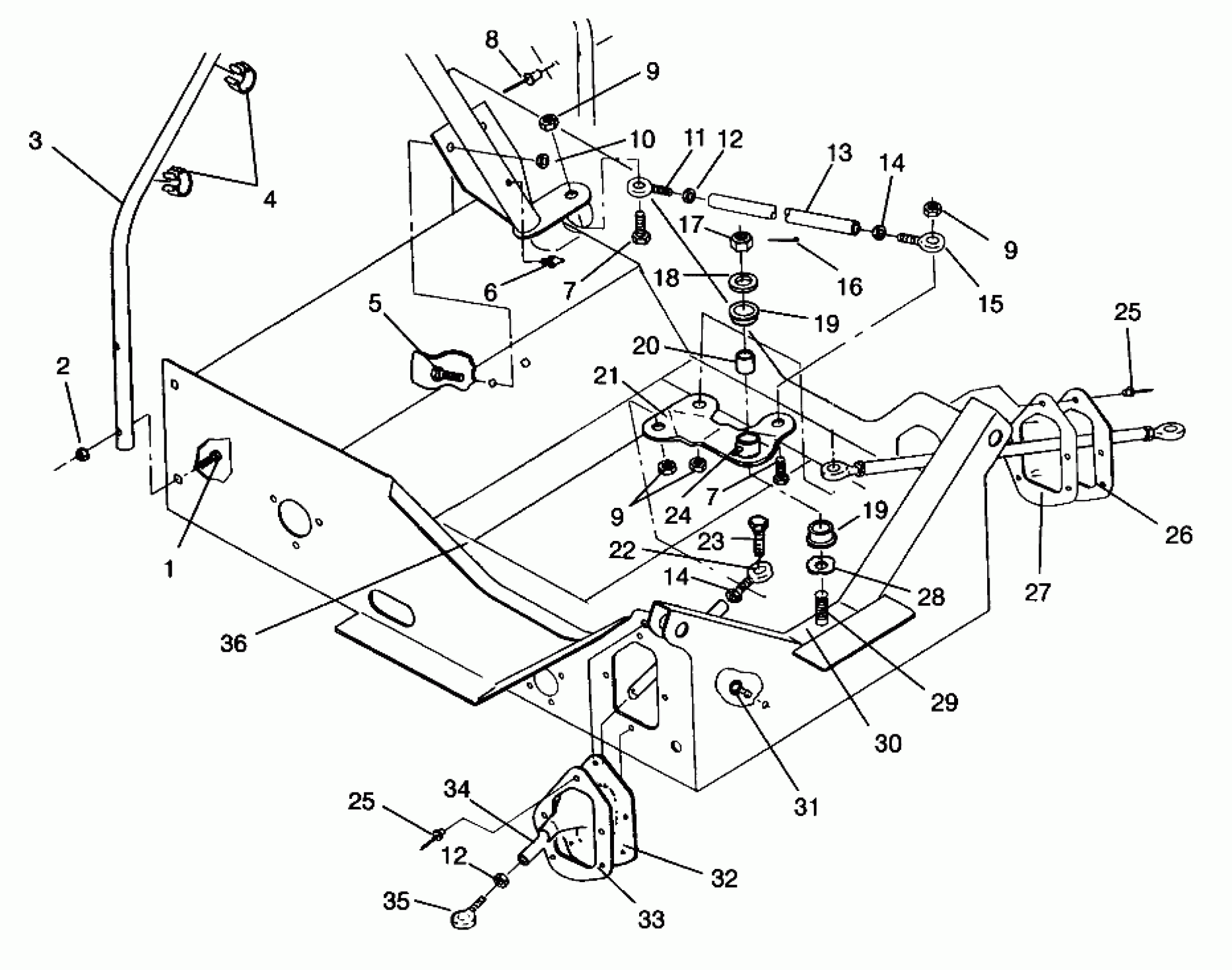 8
9
3
10
11 12
13
14
4
17
9
6
7
18
16
15
5
19
25
20
2
21
9
24
7
19
26
1
23
22
14
28
27
36
29
30
31
25
34
12
32
35
33