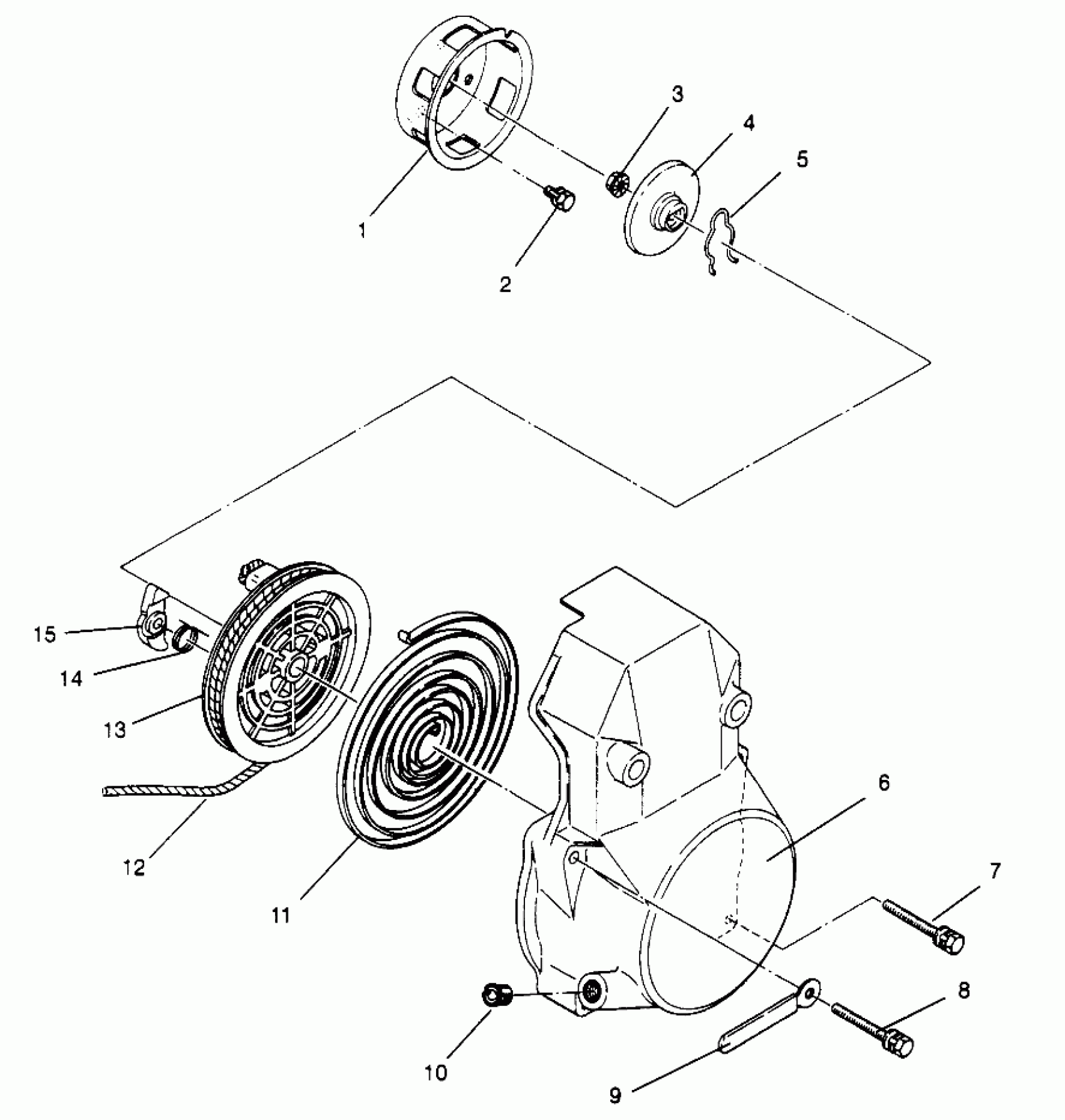 3
4
5
1
2
15
14
13
12
11
6
7
8
10
9