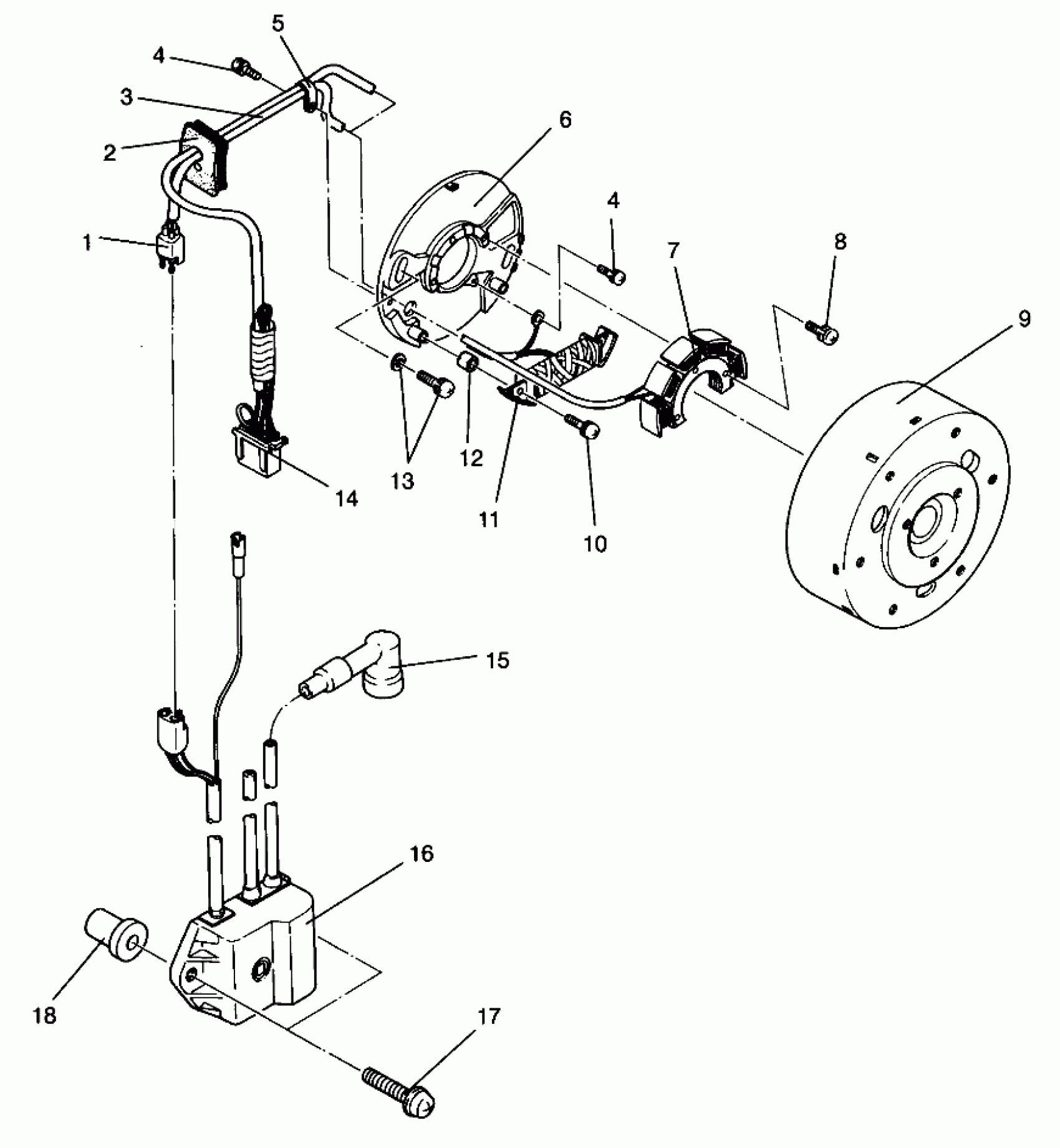 5
4
3
2
6
4
1
7
8
9
13
12
14
11
10
15
16
18
17