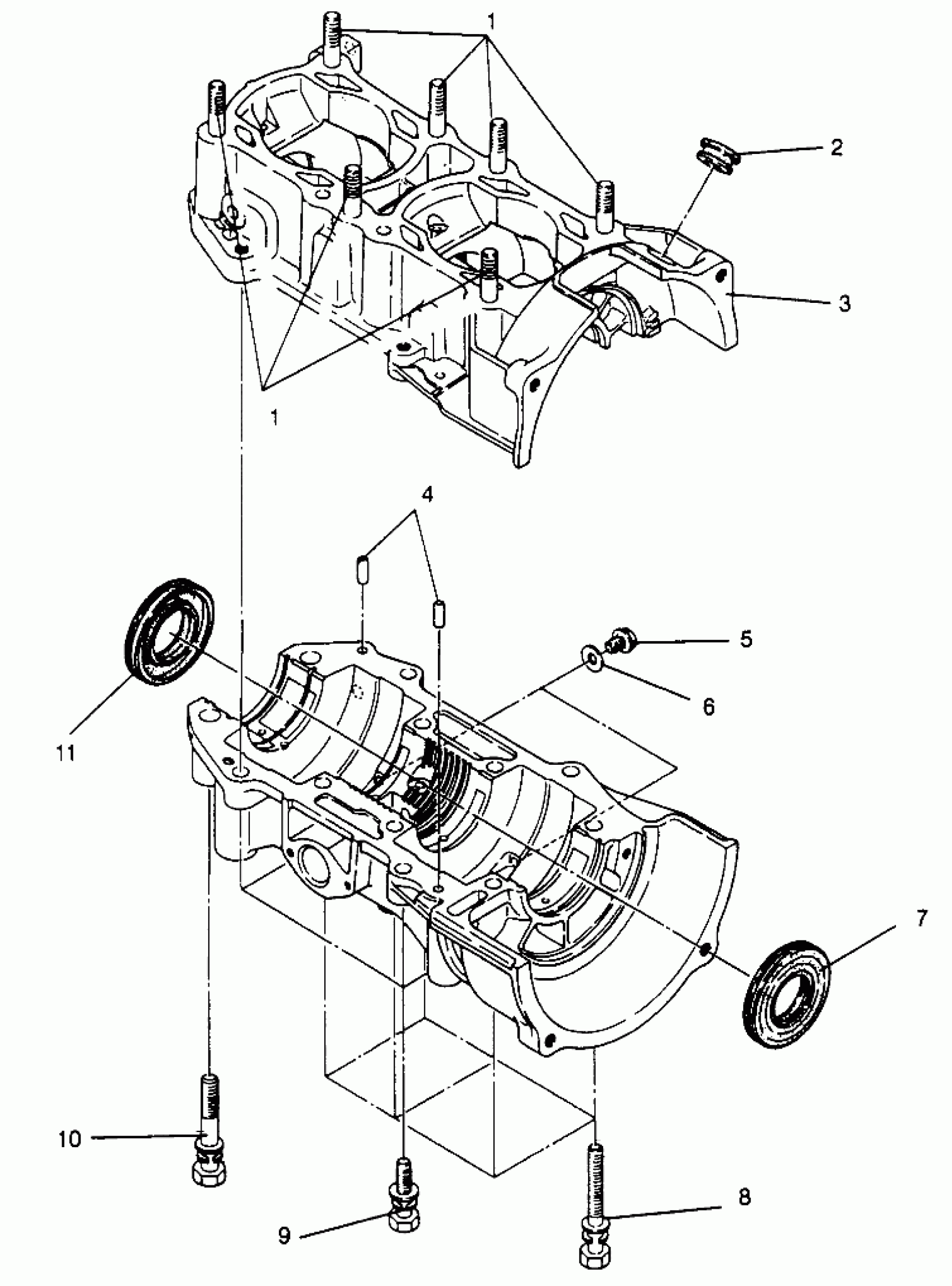 1
2
3
1
4
5
6
11
7
10
9
8